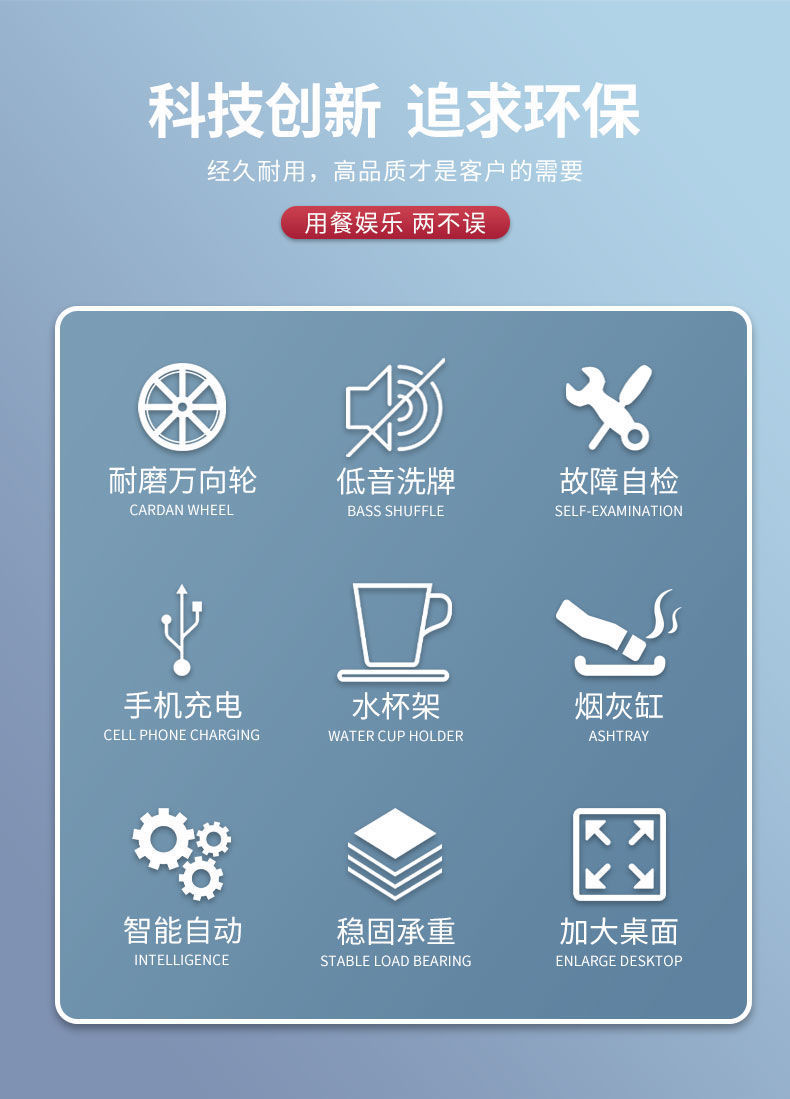 科技创新 追求环保

经久耐用，高品质才是客户的需要

用餐娱乐 两不误

耐磨万向轮
CARDAN WHEEL

低音洗牌
BASS SHUFFLE

故障自检
SELF-EXAMINATION

手机充电
CELL PHONE CHARGING

水杯架
WATER CUP HOLDER

烟灰缸
ASHTRAY

智能自动
INTELLIGENCE

稳固承重
STABLE LOAD BEARING

加大桌面
ENLARGE DESKTOP