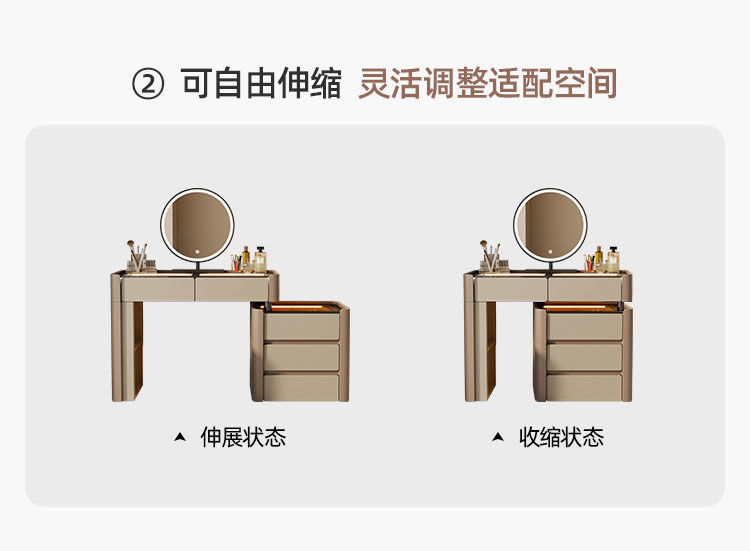 ② 可自由伸缩 灵活调整适配空间

▲ 伸展状态

▲ 收缩状态