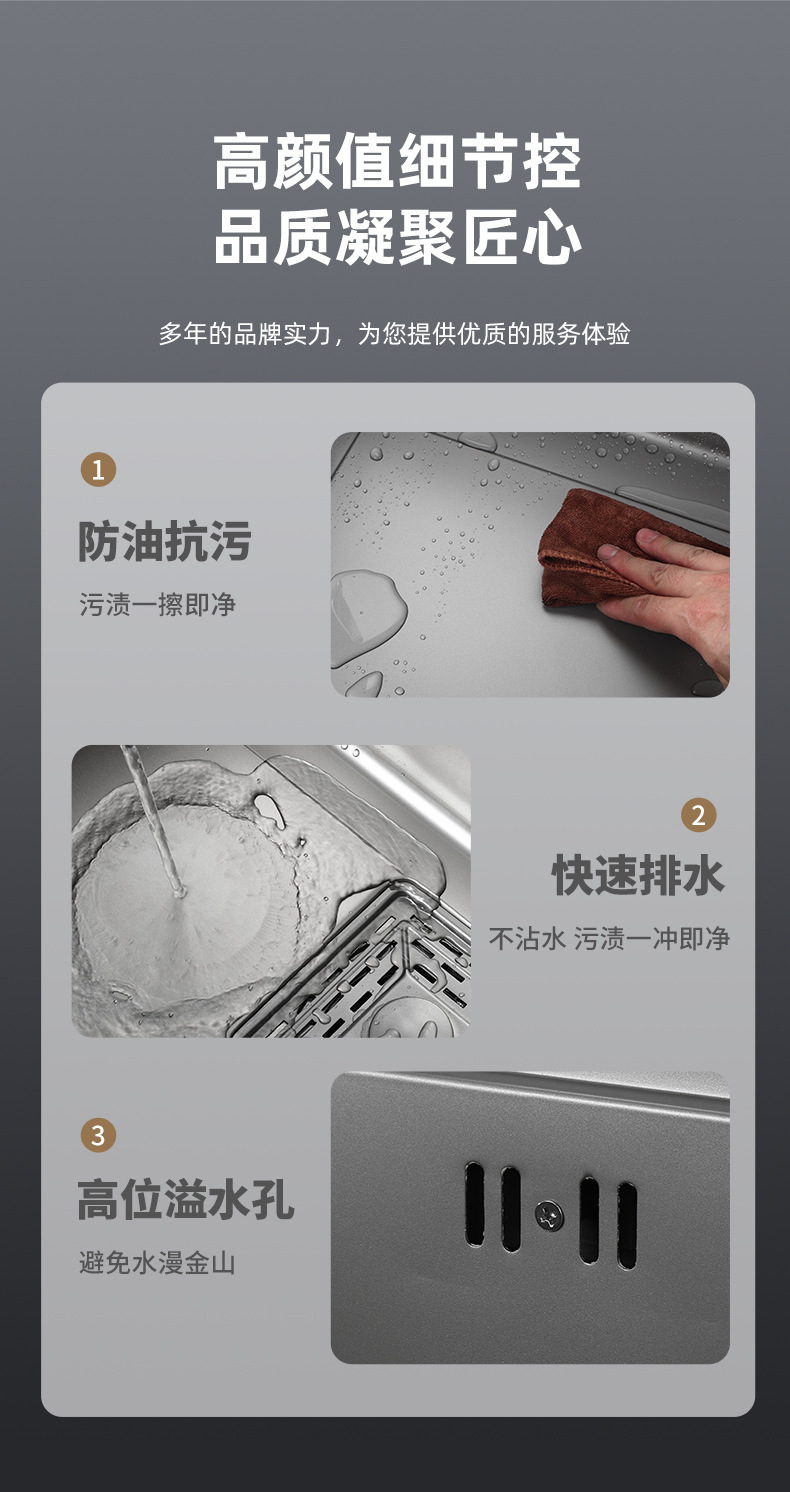 高颜值细节控
品质凝聚匠心

多年的品牌实力，为您提供优质的服务体验

1
防油抗污
污渍一擦即净

2
快速排水
不沾水 污渍一冲即净

3
高位溢水孔
避免水漫金山