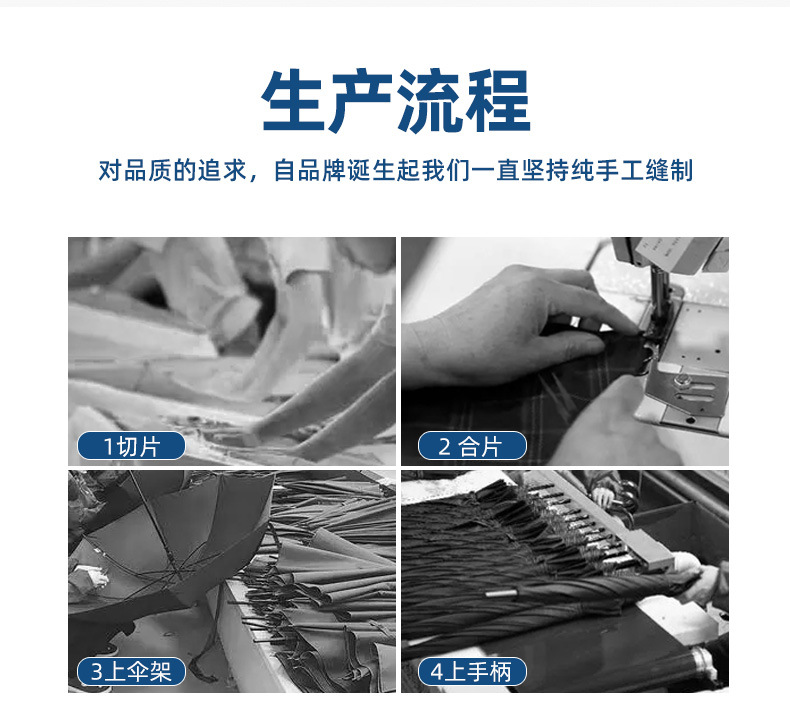 生产流程

对品质的追求，自品牌诞生起我们一直坚持纯手工缝制

1切片

2 合片

3上伞架

4上手柄