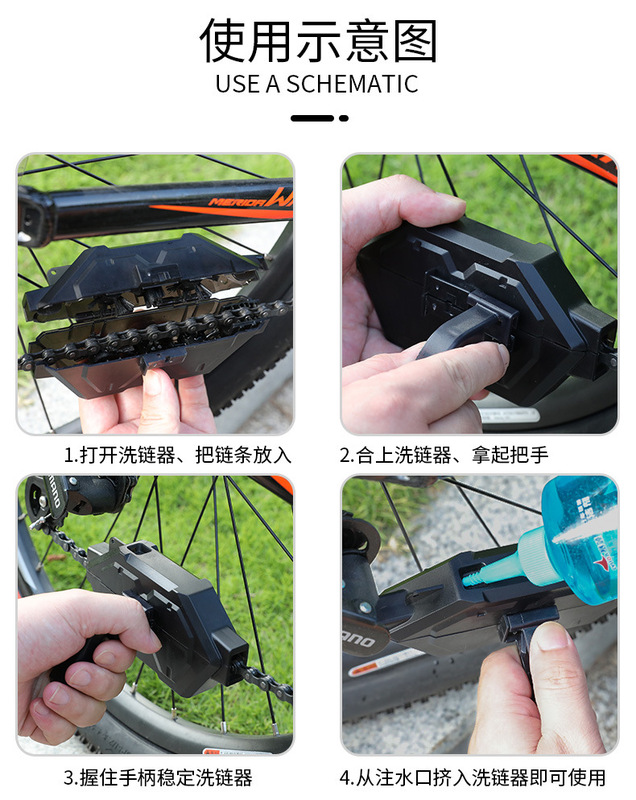 使用示意图
USE A SCHEMATIC

MERIDA

1.打开洗链器、把链条放入

2.合上洗链器、拿起把手

3.握住手柄稳定洗链器

4.从注水口挤入洗链器即可使用