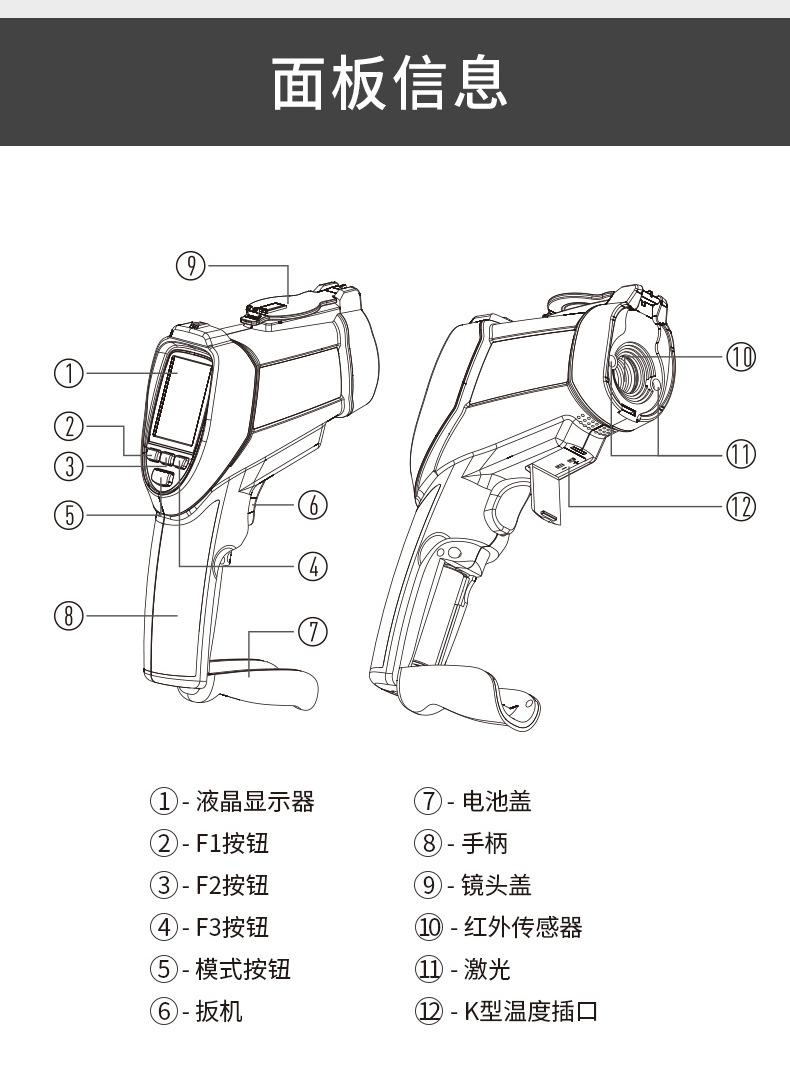 面板信息

⑨
①
②
③
⑤
⑥
④
⑧
⑦
⑩
⑪
⑫

① - 液晶显示器
② - F1按钮
③ - F2按钮
④ - F3按钮
⑤ - 模式按钮
⑥ - 扳机

⑦ - 电池盖
⑧ - 手柄
⑨ - 镜头盖
⑩ - 红外传感器
⑪ - 激光
⑫ - K型温度插口