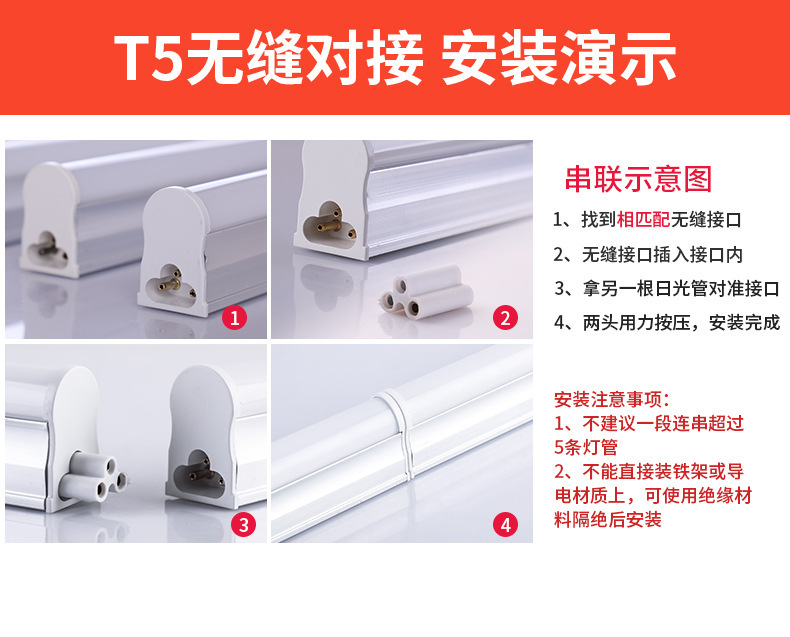 T5无缝对接 安装演示

1

2

3

4

串联示意图

1、找到相匹配无缝接口

2、无缝接口插入接口内

3、拿另一根日光管对准接口

4、两头用力按压，安装完成

安装注意事项：

1、不建议一段连串超过5条灯管

2、不能直接装铁架或导电材质上，可使用绝缘材料隔绝后安装