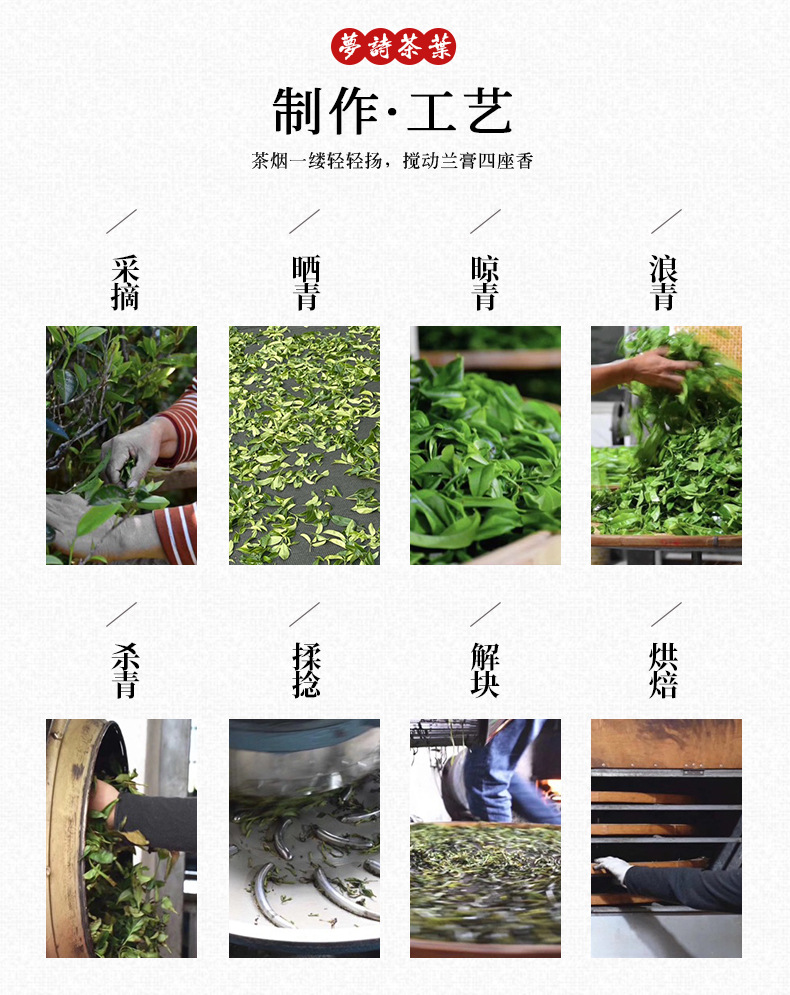 夢詩茶葉

制作·工艺

茶烟一缕轻轻扬，搅动兰膏四座香

采摘

晒青

晾青

浪青

杀青

揉捻

解块

烘焙