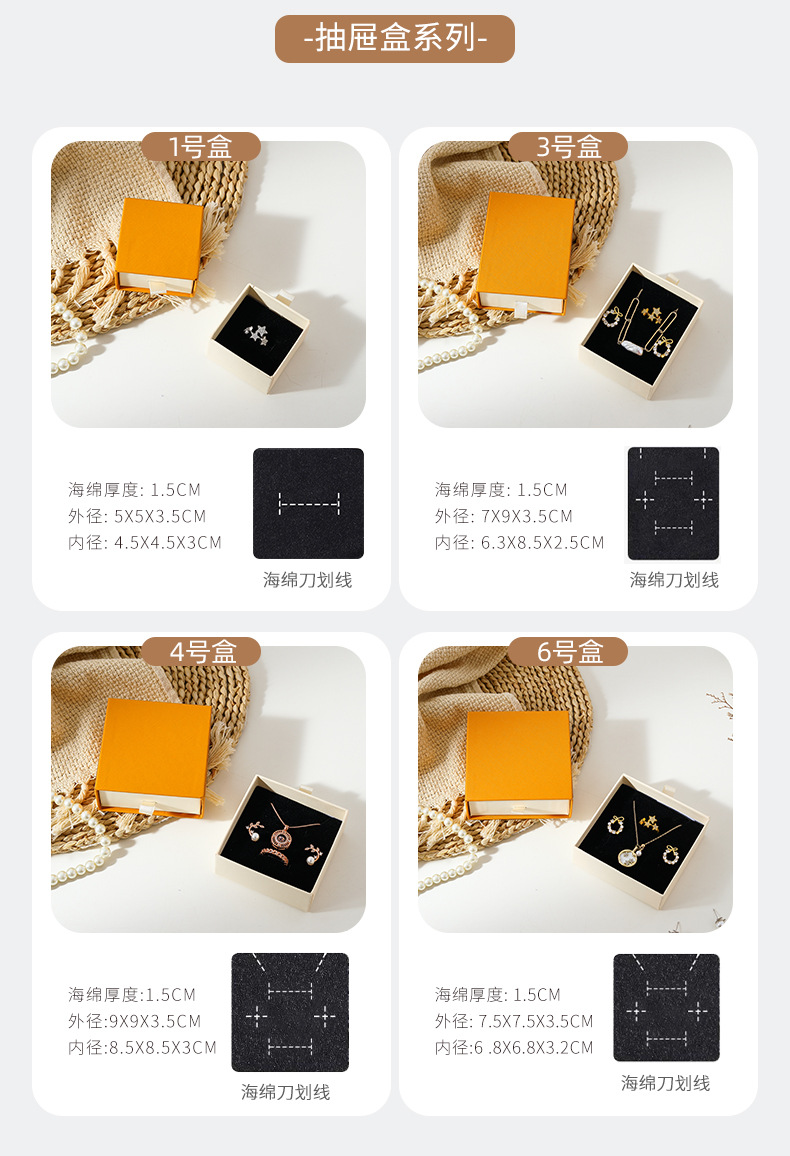 -抽屉盒系列-

1号盒

海绵厚度: 1.5CM
外径: 5X5X3.5CM
内径: 4.5X4.5X3CM

海绵刀划线

3号盒

海绵厚度: 1.5CM
外径: 7X9X3.5CM
内径: 6.3X8.5X2.5CM

海绵刀划线

4号盒

海绵厚度:1.5CM
外径:9X9X3.5CM
内径:8.5X8.5X3CM

海绵刀划线

6号盒

海绵厚度: 1.5CM
外径: 7.5X7.5X3.5CM
内径:6 .8X6.8X3.2CM

海绵刀划线