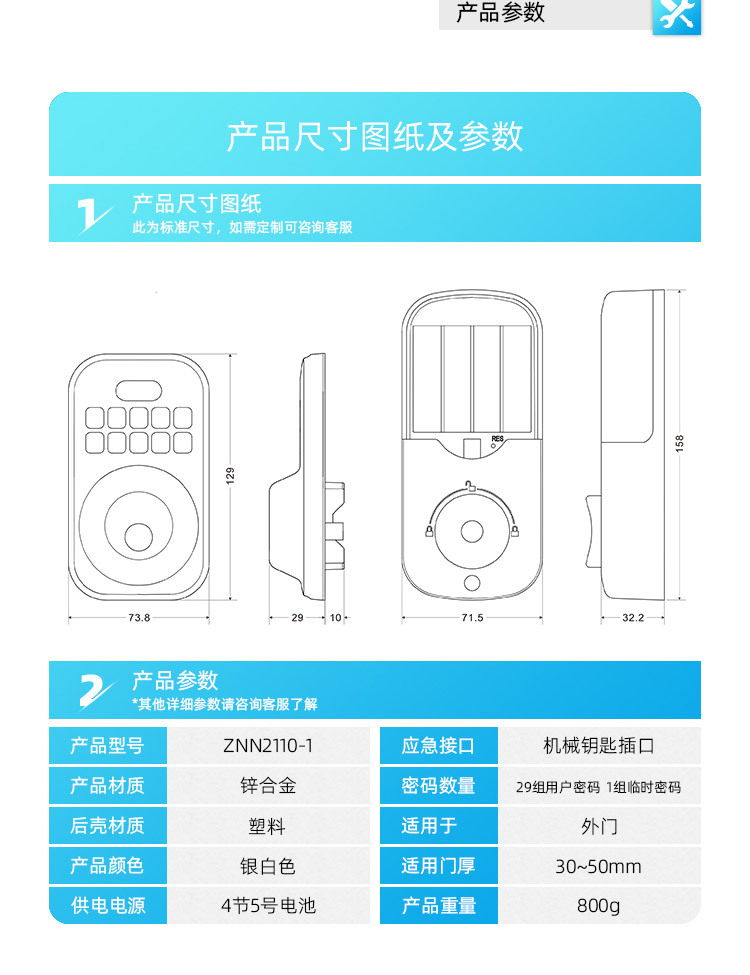 产品参数

产品尺寸图纸及参数

1
产品尺寸图纸
此为标准尺寸，如需定制可咨询客服

129
73.8
29
10
RES
71.5
158
32.2

2
产品参数
*其他详细参数请咨询客服了解

| 产品型号 | ZNN2110-1 | 应急接口 | 机械钥匙插口 |
|---|---|---|---|
| 产品材质 | 锌合金 | 密码数量 | 29组用户密码 1组临时密码 |
| 后壳材质 | 塑料 | 适用于 | 外门 |
| 产品颜色 | 银白色 | 适用门厚 | 30~50mm |
| 供电电源 | 4节5号电池 | 产品重量 | 800g |