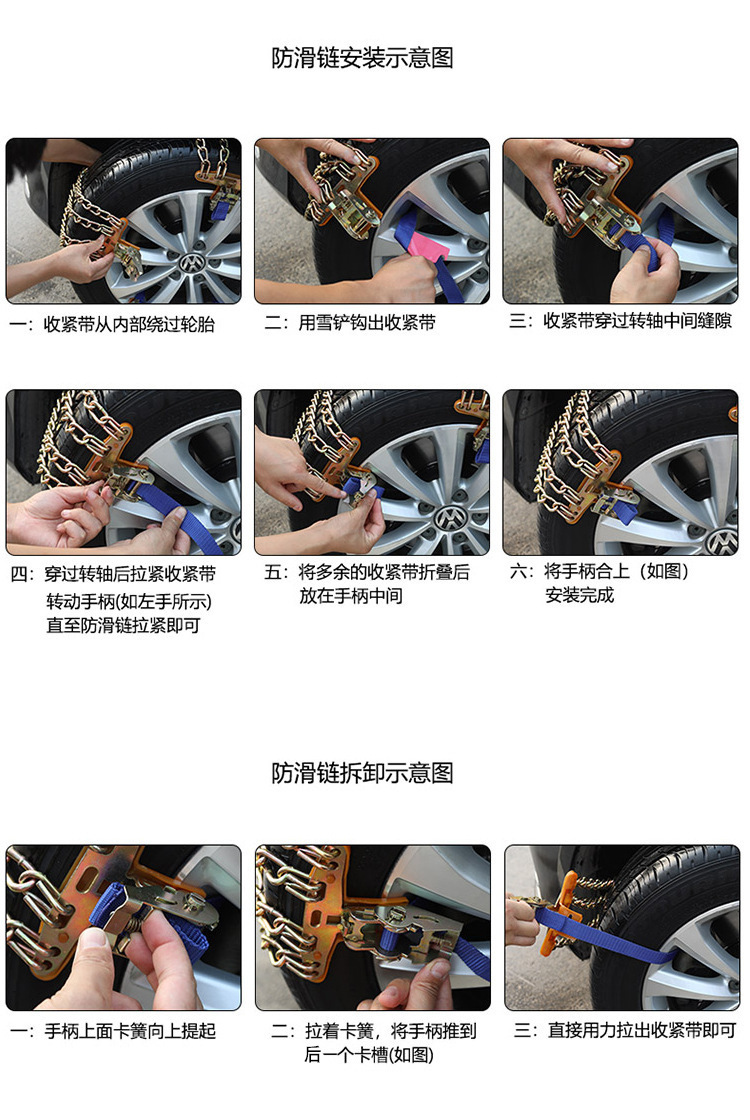 防滑链安装示意图

一：收紧带从内部绕过轮胎

二：用雪铲钩出收紧带

三：收紧带穿过转轴中间缝隙

四：穿过转轴后拉紧收紧带 转动手柄(如左手所示) 直至防滑链拉紧即可

五：将多余的收紧带折叠后 放在手柄中间

六：将手柄合上（如图） 安装完成

防滑链拆卸示意图

一：手柄上面卡簧向上提起

二：拉着卡簧，将手柄推到 后一个卡槽(如图)

三：直接用力拉出收紧带即可