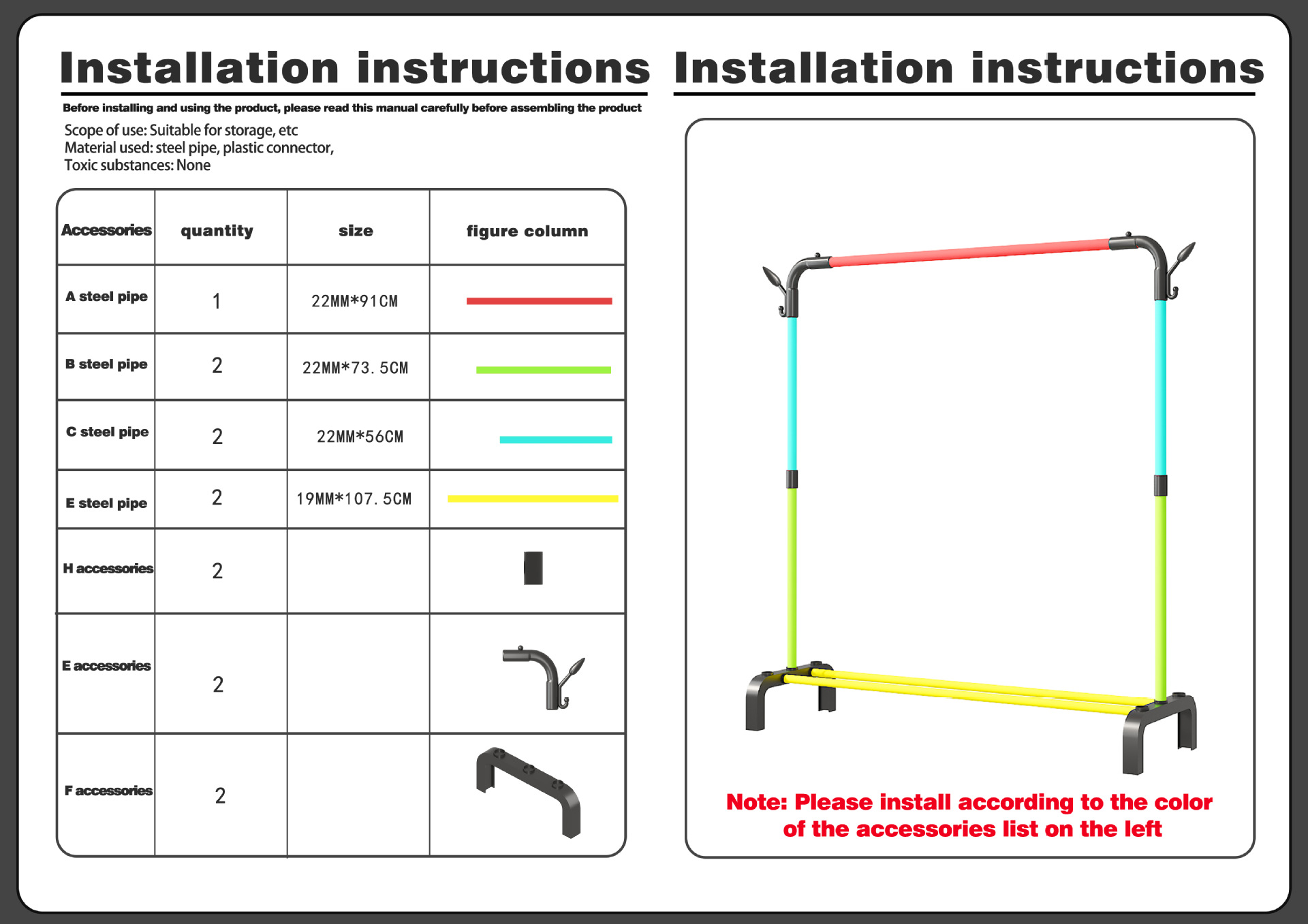 Installation instructions

Before installing and using the product, please read this manual carefully before assembling the product

Scope of use: Suitable for storage, etc
Material used: steel pipe, plastic connector,
Toxic substances: None

| Accessories | quantity | size | figure column |
|---|---|---|---|
| A steel pipe | 1 | 22MM*91CM | |
| B steel pipe | 2 | 22MM*73.5CM | |
| C steel pipe | 2 | 22MM*56CM | |
| E steel pipe | 2 | 19MM*107.5CM | |
| H accessories | 2 | | |
| E accessories | 2 | | |
| F accessories | 2 | | |

Installation instructions

Note: Please install according to the color of the accessories list on the left