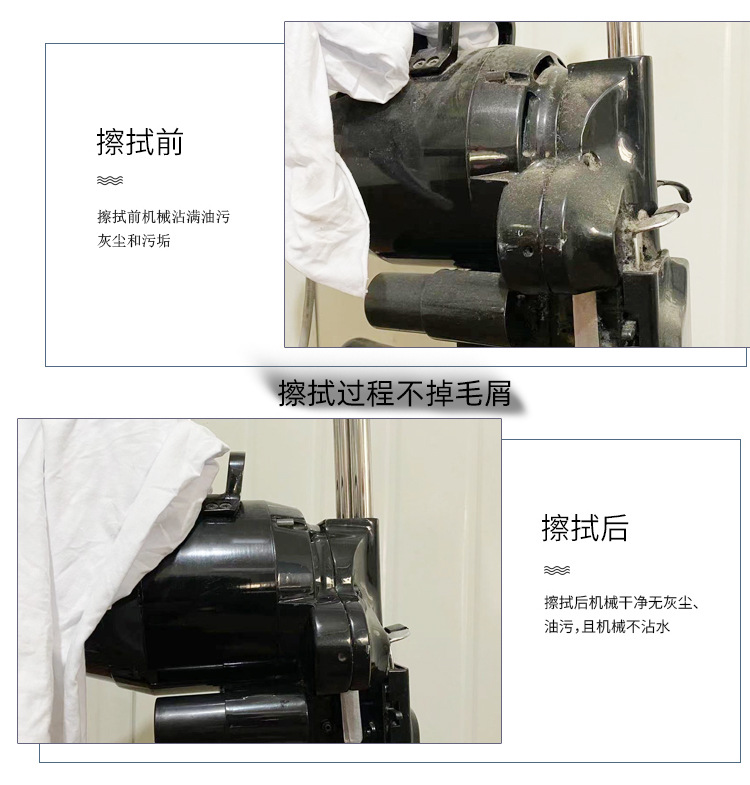 擦拭前

擦拭前机械沾满油污灰尘和污垢

擦拭过程不掉毛屑

擦拭后

擦拭后机械干净无灰尘、油污，且机械不沾水