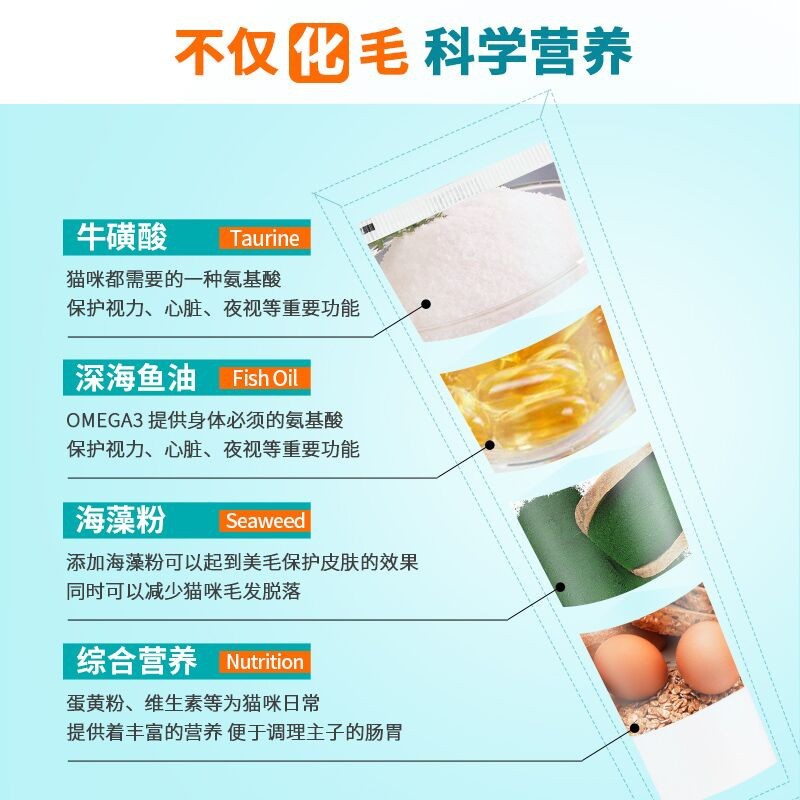 不仅化毛 科学营养

牛磺酸 Taurine

猫咪都需要的一种氨基酸
保护视力、心脏、夜视等重要功能

深海鱼油 Fish Oil

OMEGA3 提供身体必须的氨基酸
保护视力、心脏、夜视等重要功能

海藻粉 Seaweed

添加海藻粉可以起到美毛保护皮肤的效果
同时可以减少猫咪毛发脱落

综合营养 Nutrition

蛋黄粉、维生素等为猫咪日常
提供着丰富的营养 便于调理主子的肠胃