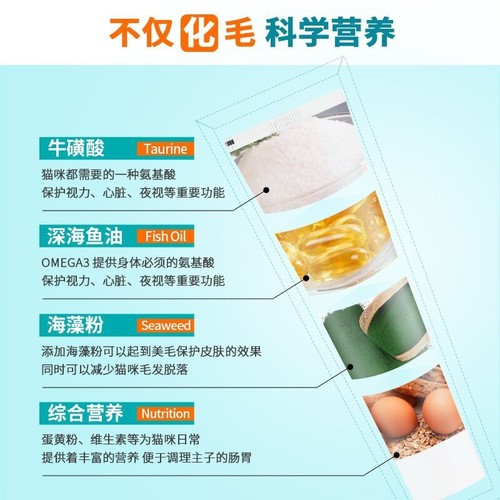 不仅化毛 科学营养

牛磺酸 Taurine

猫咪都需要的一种氨基酸
保护视力、心脏、夜视等重要功能

深海鱼油 Fish Oil

OMEGA3 提供身体必须的氨基酸
保护视力、心脏、夜视等重要功能

海藻粉 Seaweed

添加海藻粉可以起到美毛保护皮肤的效果
同时可以减少猫咪毛发脱落

综合营养 Nutrition

蛋黄粉、维生素等为猫咪日常
提供着丰富的营养 便于调理主子的肠胃