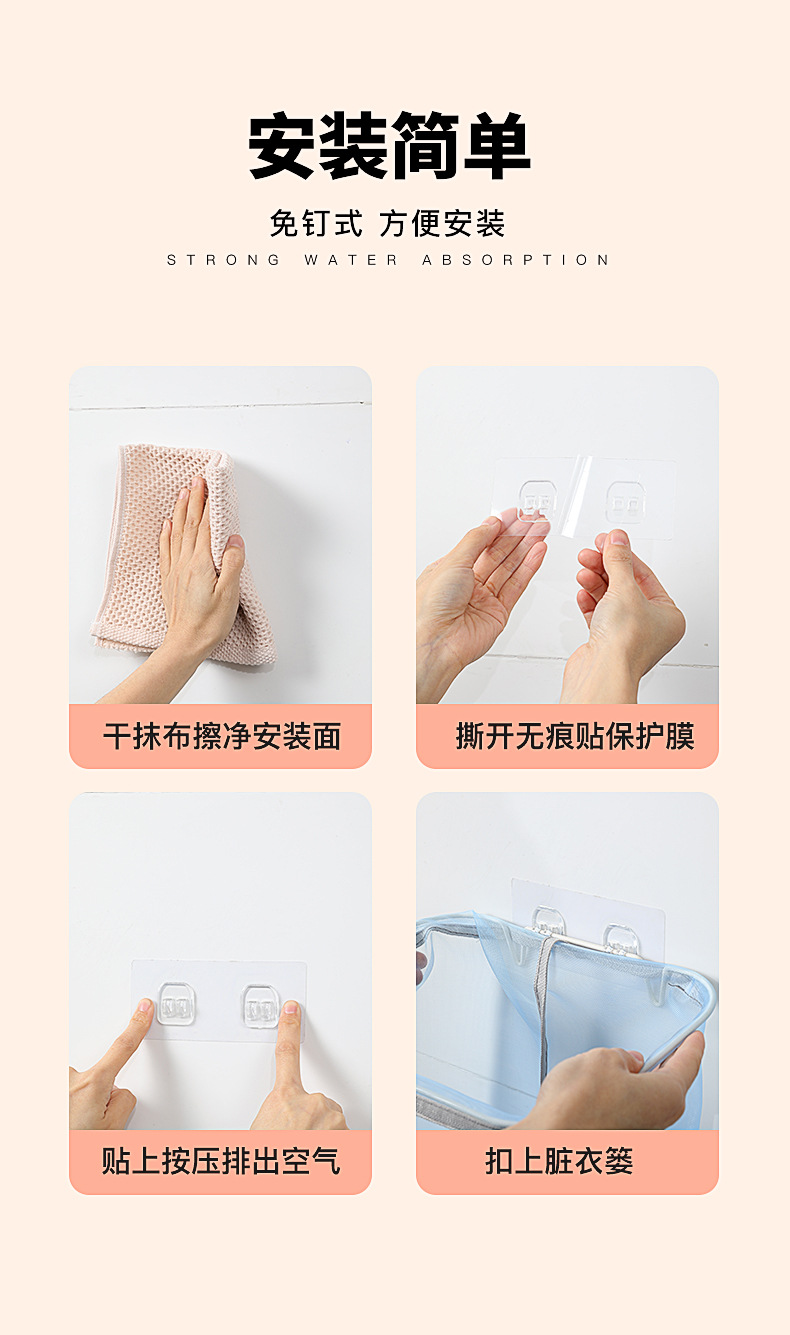 安装简单

免钉式 方便安装

STRONG WATER ABSORPTION

干抹布擦净安装面

撕开无痕贴保护膜

贴上按压排出空气

扣上脏衣篓