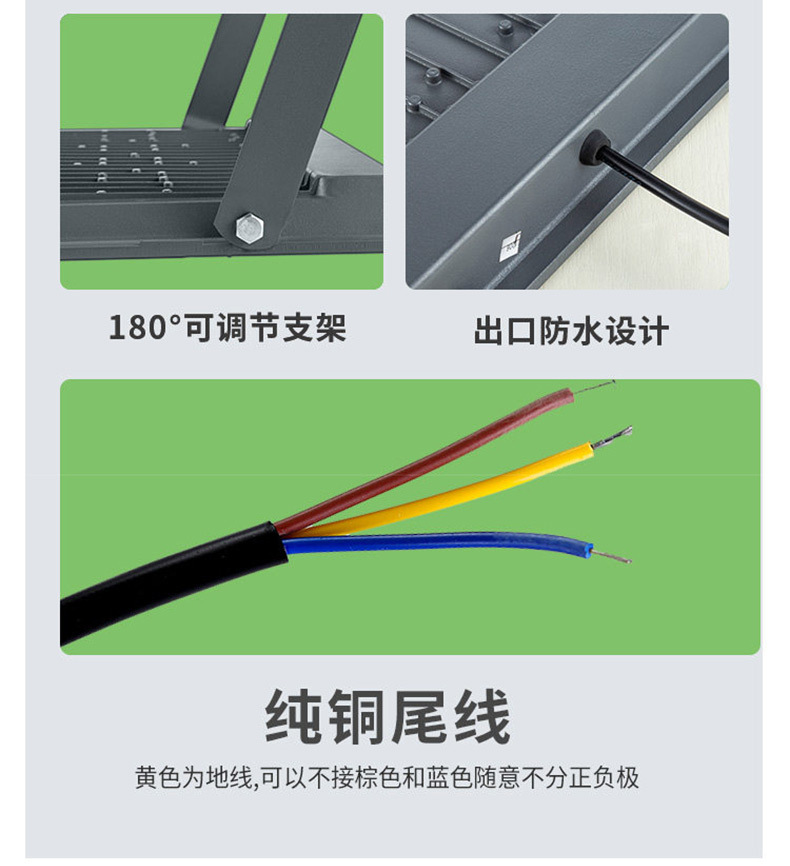 180°可调节支架

出口防水设计

纯铜尾线

黄色为地线,可以不接棕色和蓝色随意不分正负极