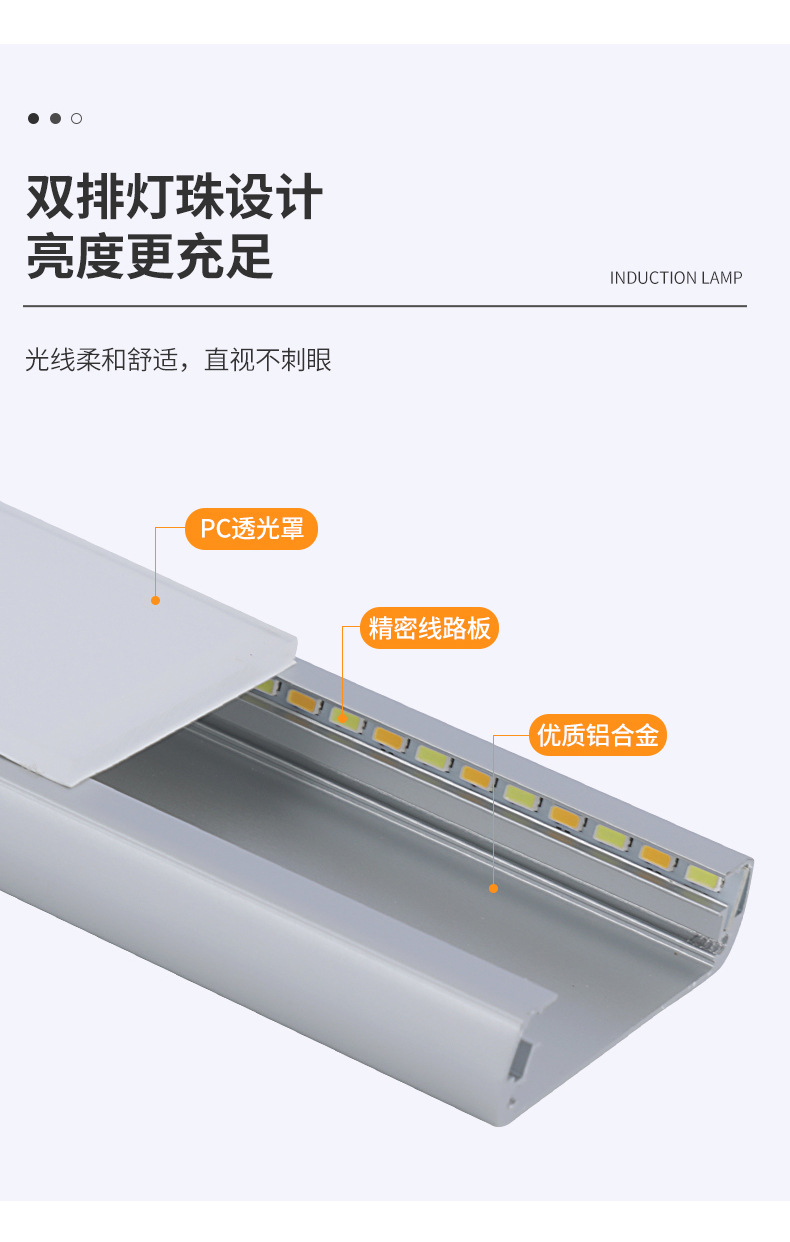 双排灯珠设计
亮度更充足

INDUCTION LAMP

光线柔和舒适，直视不刺眼

PC透光罩

精密线路板

优质铝合金