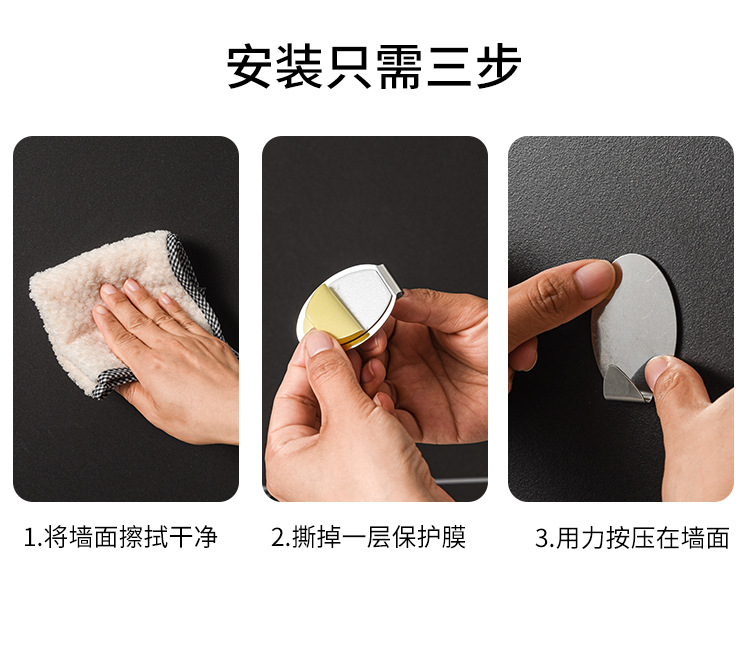 安装只需三步

1.将墙面擦拭干净

2.撕掉一层保护膜

3.用力按压在墙面