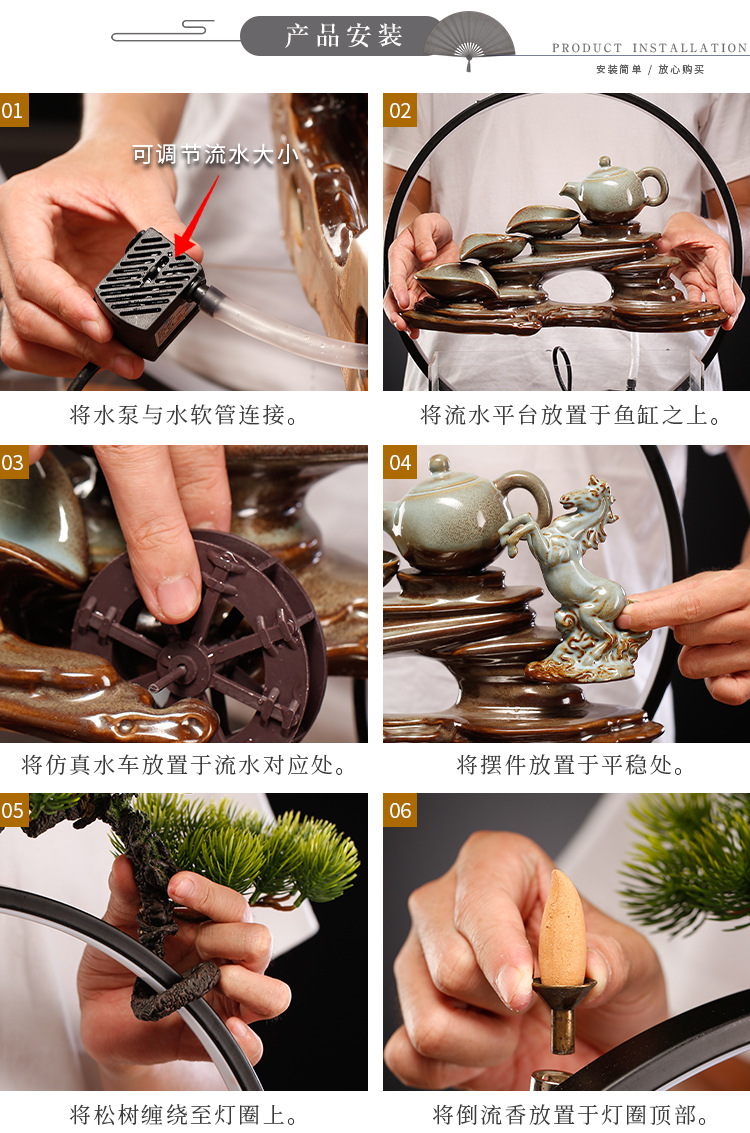 产品安装

PRODUCT INSTALLATION

安装简单 / 放心购买

01

可调节流水大小

将水泵与水软管连接。

02

将流水平台放置于鱼缸之上。

03

将仿真水车放置于流水对应处。

04

将摆件放置于平稳处。

05

将松树缠绕至灯圈上。

06

将倒流香放置于灯圈顶部。