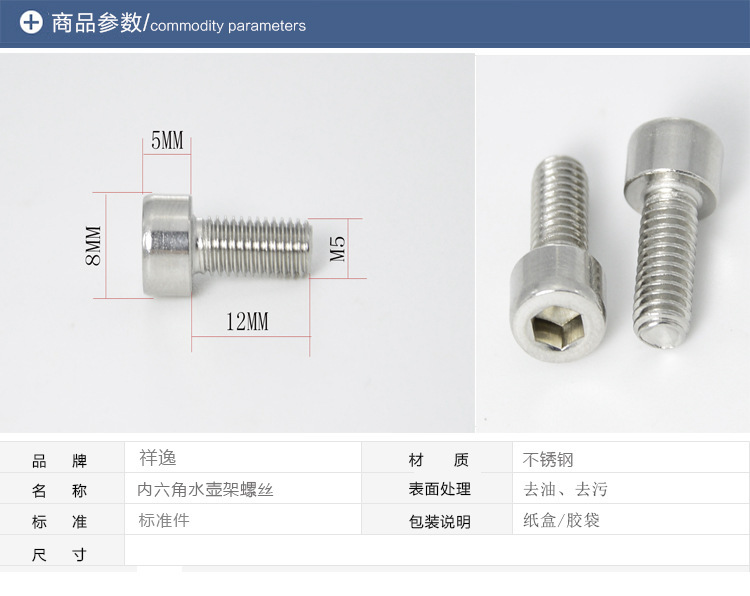 商品参数/commodity parameters

5MM

8MM

M5

12MM

| 品　牌 | 祥逸 | 材　质 | 不锈钢 |
|---|---|---|---|
| 名　称 | 内六角水壶架螺丝 | 表面处理 | 去油、去污 |
| 标　准 | 标准件 | 包装说明 | 纸盒/胶袋 |
| 尺　寸 | | | |