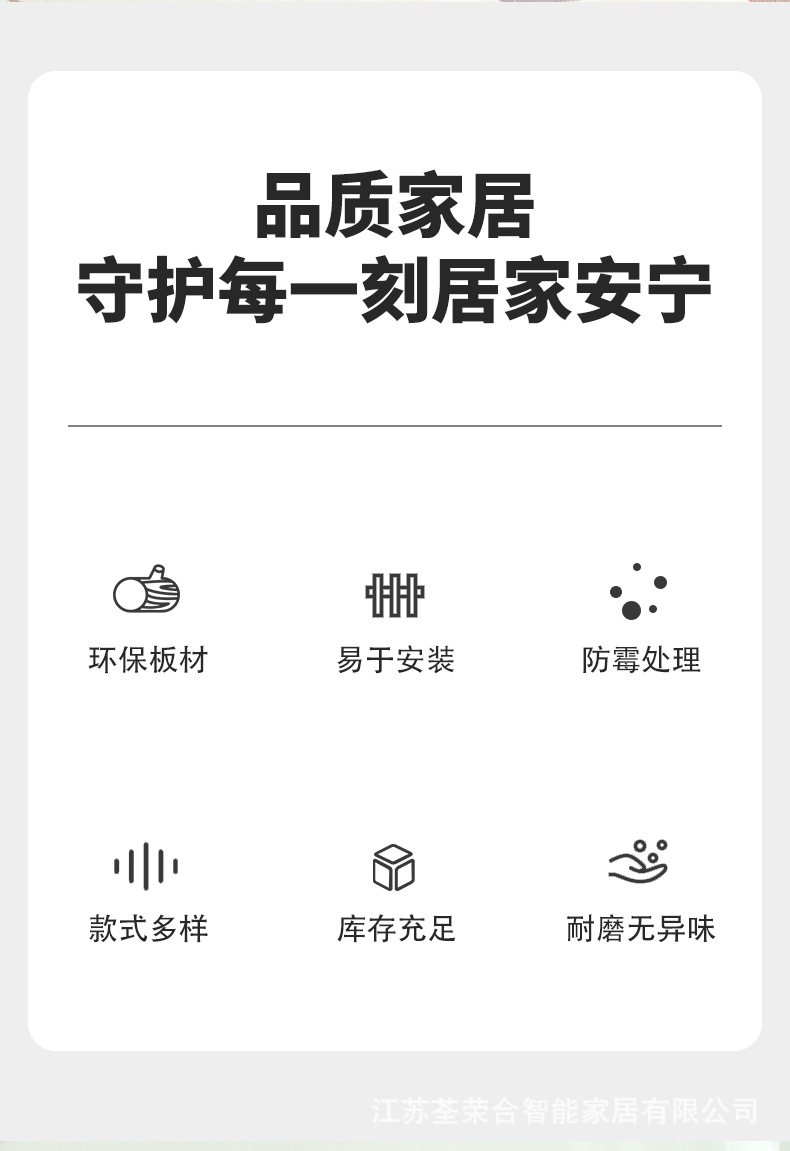 品质家居
守护每一刻居家安宁

环保板材

易于安装

防霉处理

款式多样

库存充足

耐磨无异味

江苏荃荣合智能家居有限公司