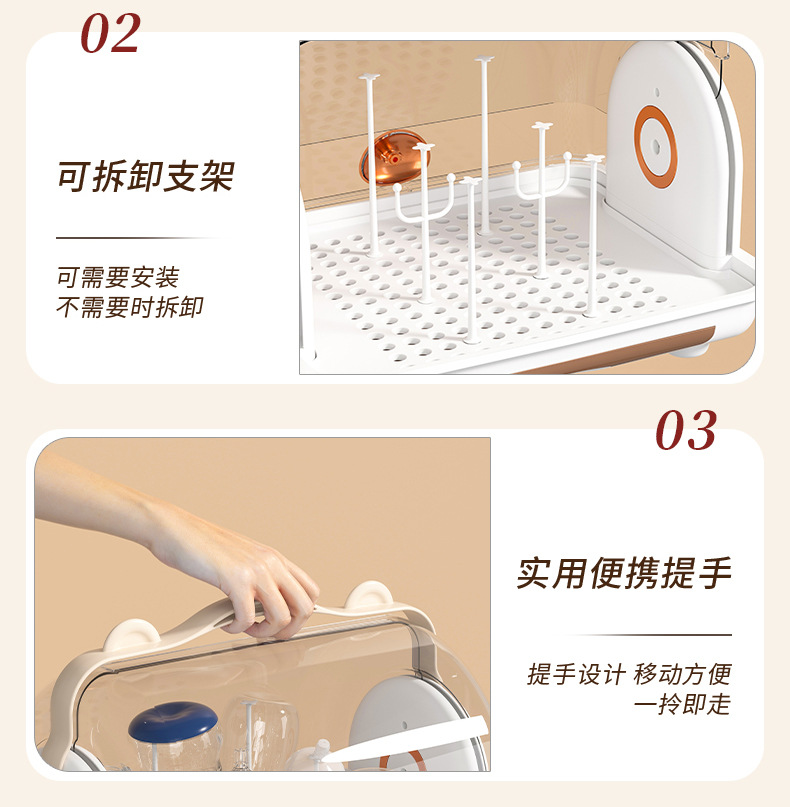 02

可拆卸支架

可需要安装
不需要时拆卸

03

实用便携提手

提手设计 移动方便
一拎即走