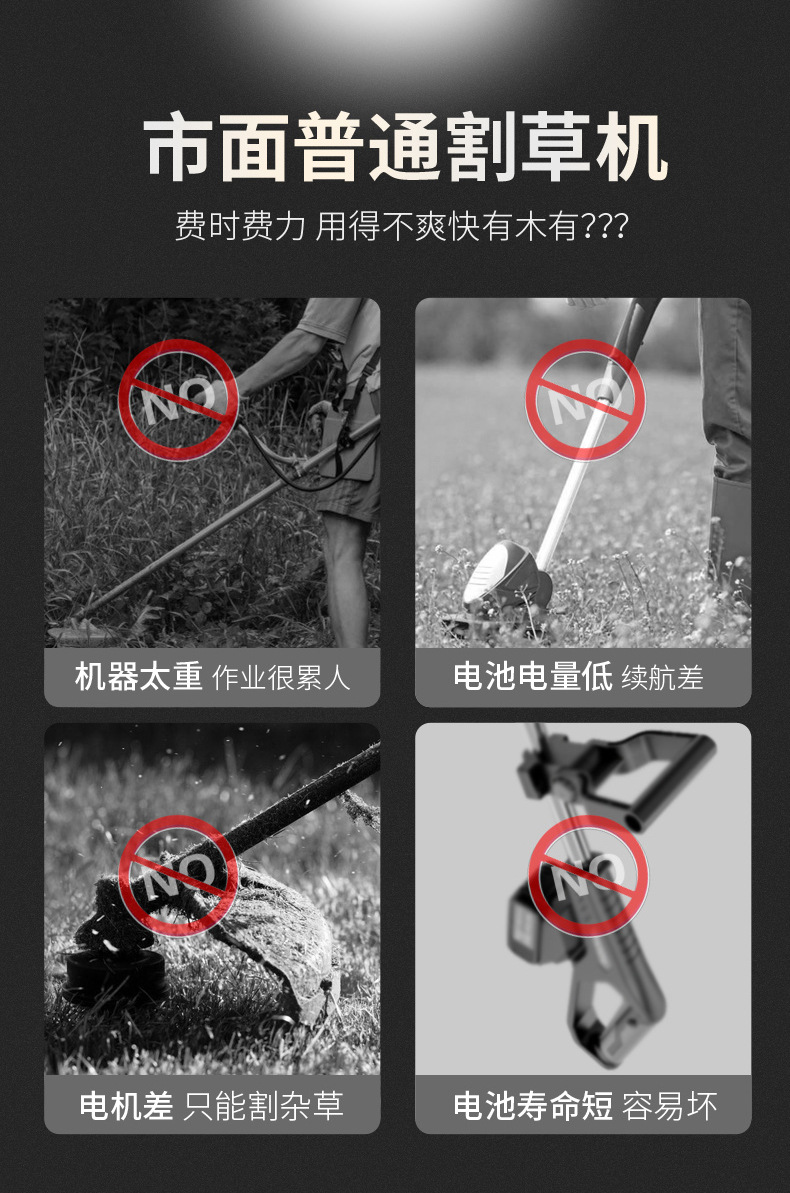 市面普通割草机

费时费力 用得不爽快有木有???

NO

机器太重 作业很累人

NO

电池电量低 续航差

NO

电机差 只能割杂草

NO

电池寿命短 容易坏