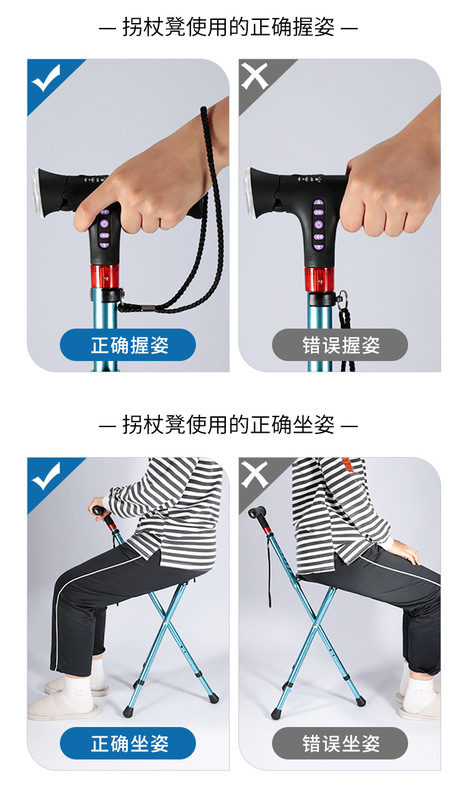 — 拐杖凳使用的正确握姿 —

正确握姿

错误握姿

— 拐杖凳使用的正确坐姿 —

正确坐姿

错误坐姿