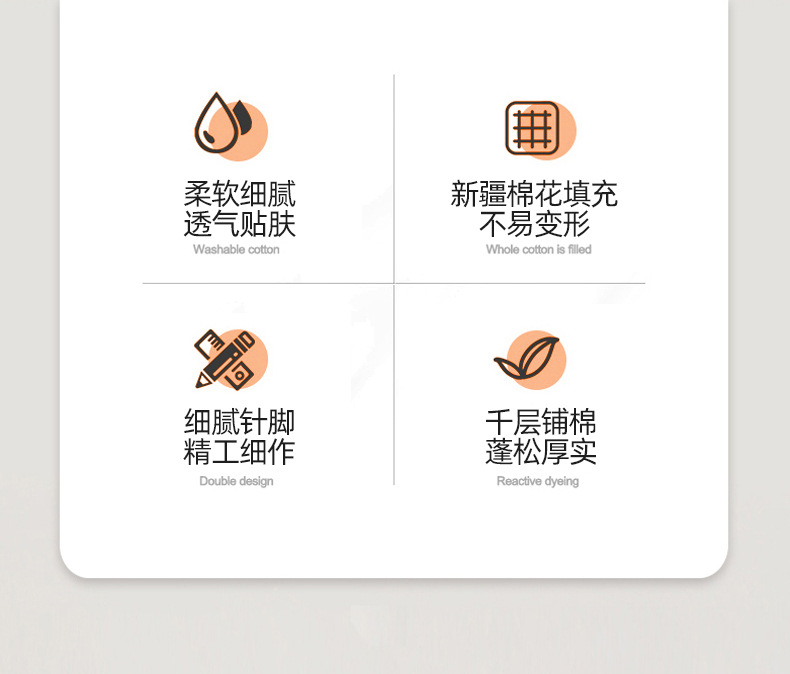 柔软细腻
透气贴肤
Washable cotton

新疆棉花填充
不易变形
Whole cotton is filled

细腻针脚
精工细作
Double design

千层铺棉
蓬松厚实
Reactive dyeing