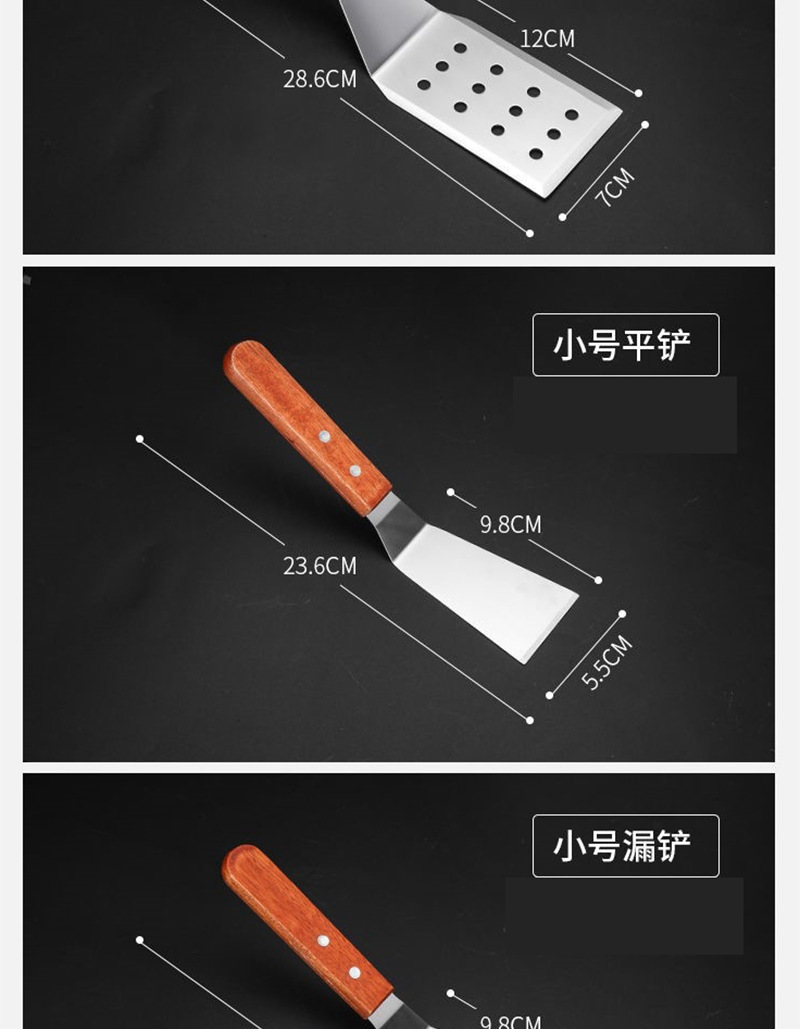 12CM
28.6CM
7CM

小号平铲

9.8CM
23.6CM
5.5CM

小号漏铲

9.8CM