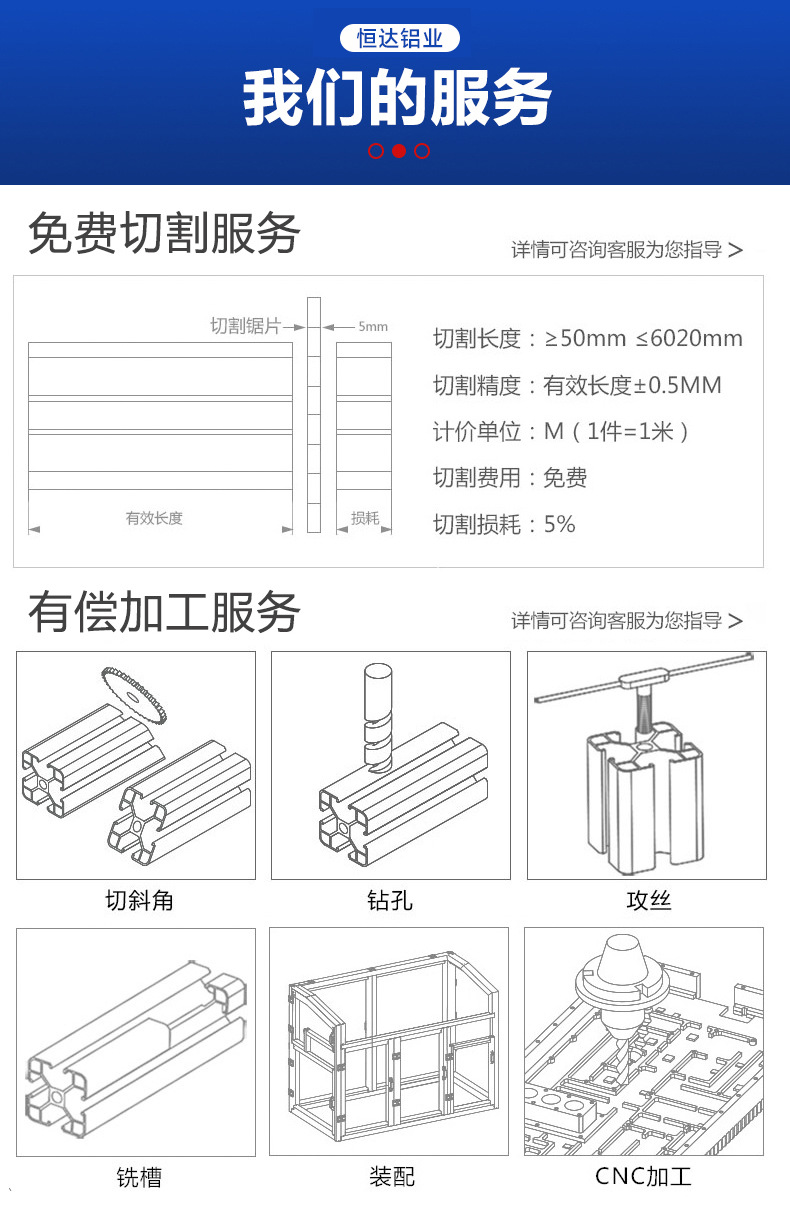 恒达铝业

我们的服务

免费切割服务

详情可咨询客服为您指导 >

切割锯片

5mm

有效长度

损耗

切割长度：≥50mm ≤6020mm

切割精度：有效长度±0.5MM

计价单位：M（1件=1米）

切割费用：免费

切割损耗：5%

有偿加工服务

详情可咨询客服为您指导 >

切斜角

钻孔

攻丝

铣槽

装配

CNC加工