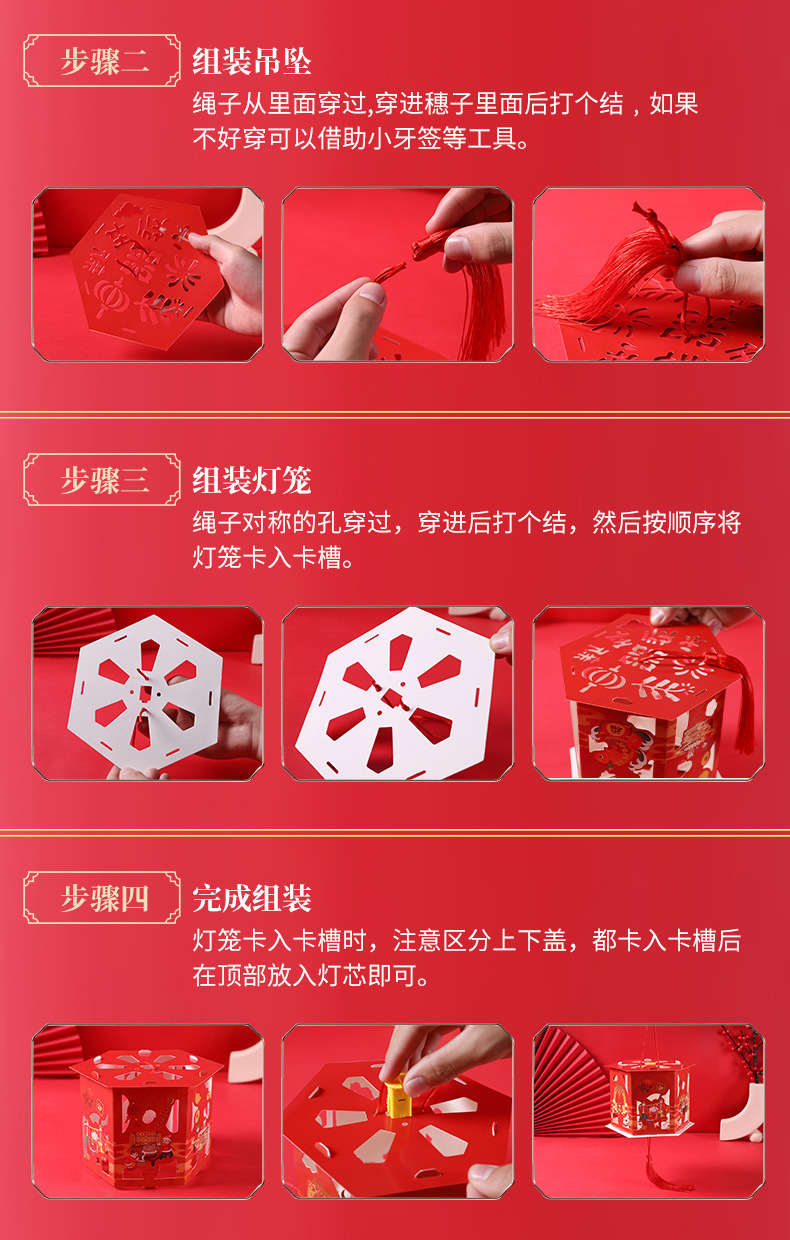 步骤二 组装吊坠

绳子从里面穿过,穿进穗子里面后打个结，如果不好穿可以借助小牙签等工具。

步骤三 组装灯笼

绳子对称的孔穿过，穿进后打个结，然后按顺序将灯笼卡入卡槽。

步骤四 完成组装

灯笼卡入卡槽时，注意区分上下盖，都卡入卡槽后在顶部放入灯芯即可。