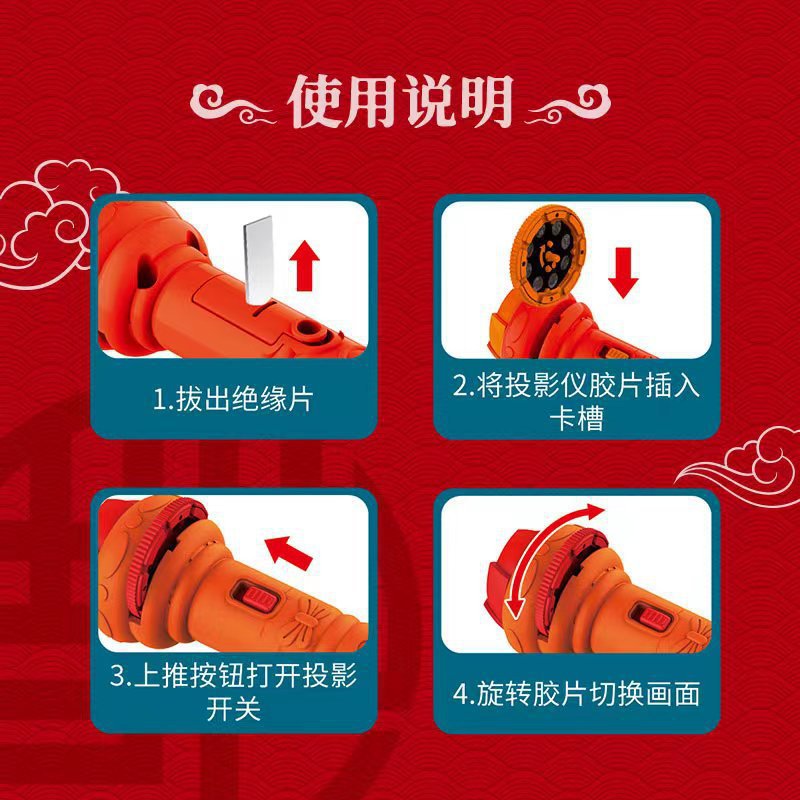 使用说明

1.拔出绝缘片

2.将投影仪胶片插入卡槽

3.上推按钮打开投影开关

4.旋转胶片切换画面