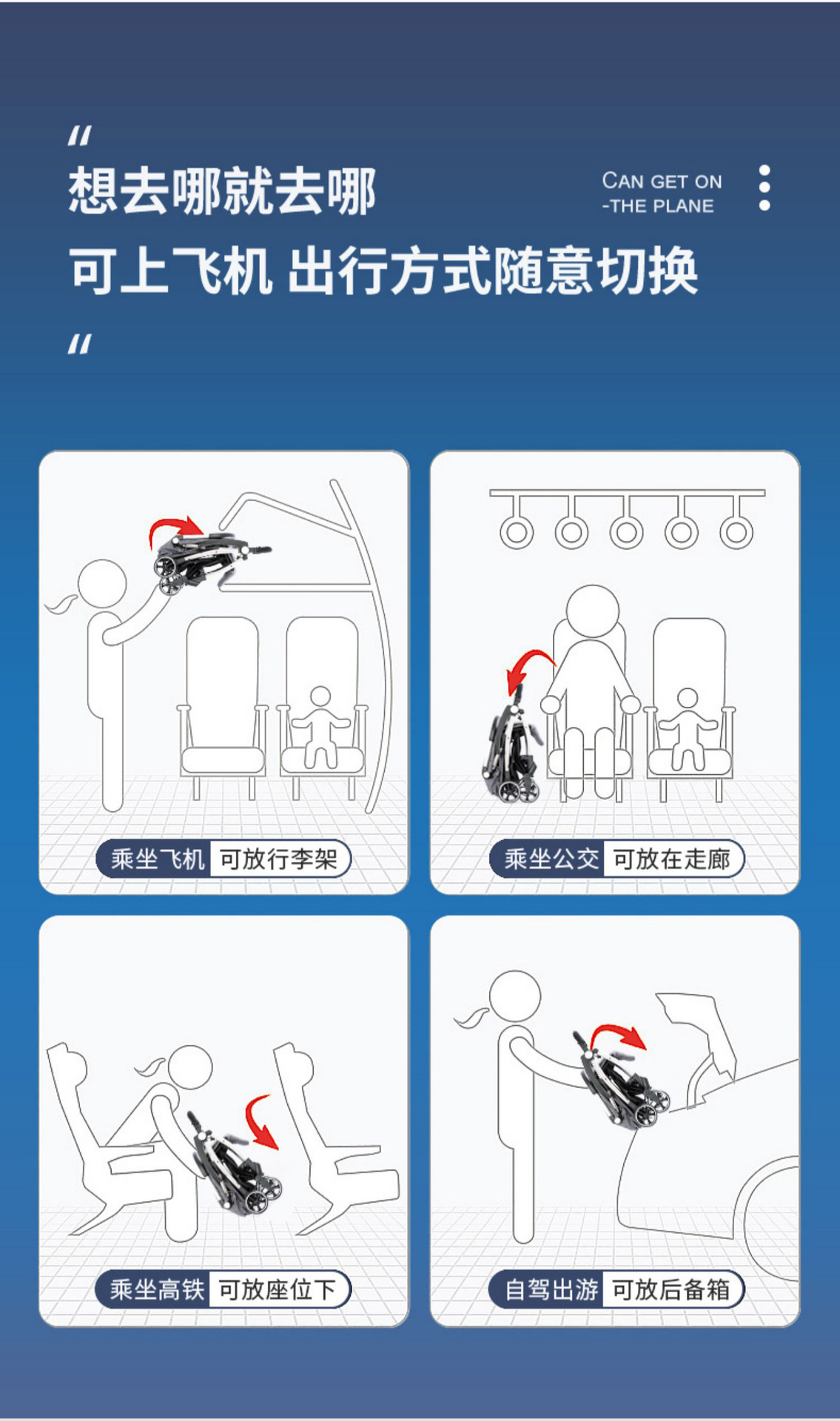 "
想去哪就去哪
可上飞机 出行方式随意切换
"

CAN GET ON
-THE PLANE

乘坐飞机 可放行李架

乘坐公交 可放在走廊

乘坐高铁 可放座位下

自驾出游 可放后备箱