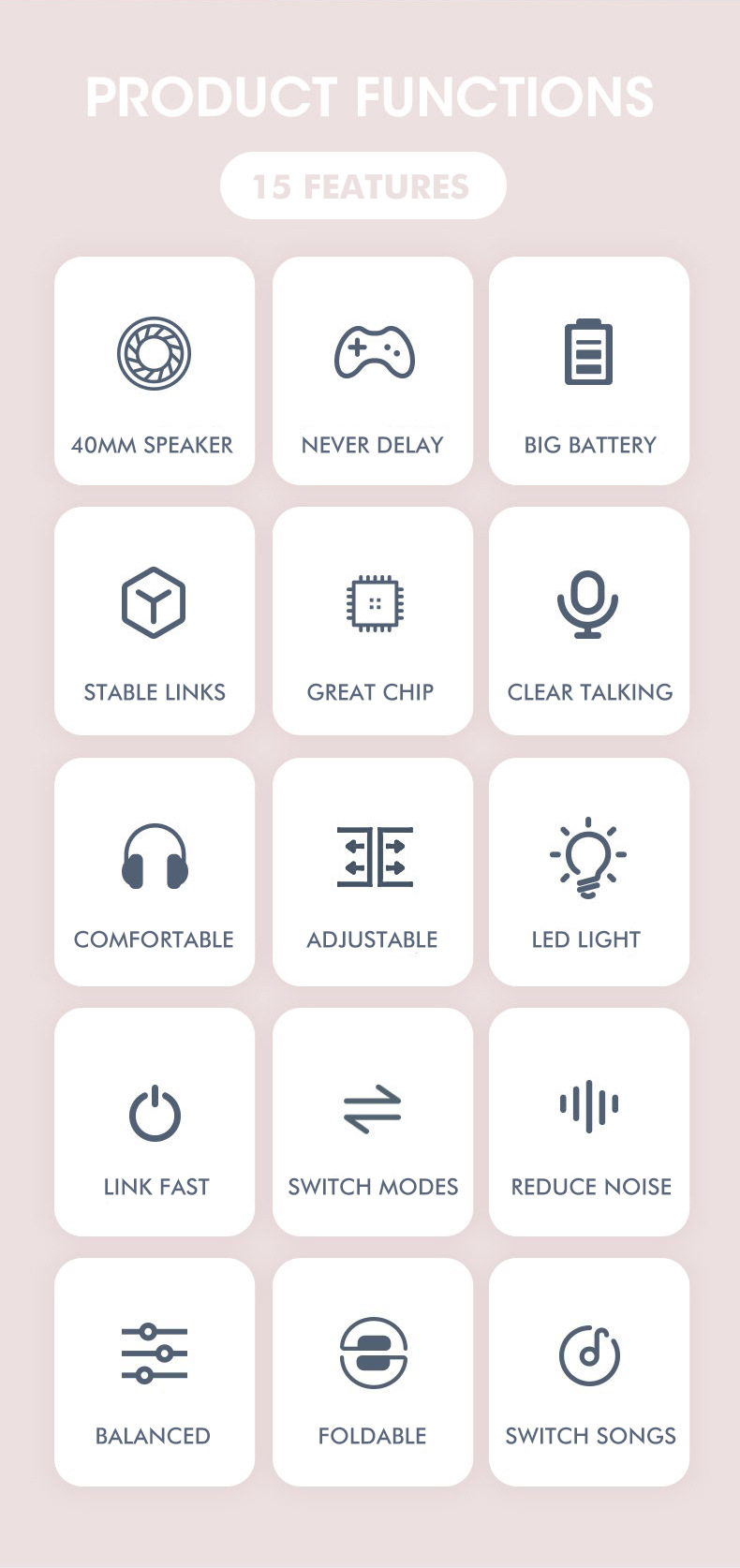 PRODUCT FUNCTIONS

15 FEATURES

40MM SPEAKER

NEVER DELAY

BIG BATTERY

STABLE LINKS

GREAT CHIP

CLEAR TALKING

COMFORTABLE

ADJUSTABLE

LED LIGHT

LINK FAST

SWITCH MODES

REDUCE NOISE

BALANCED

FOLDABLE

SWITCH SONGS