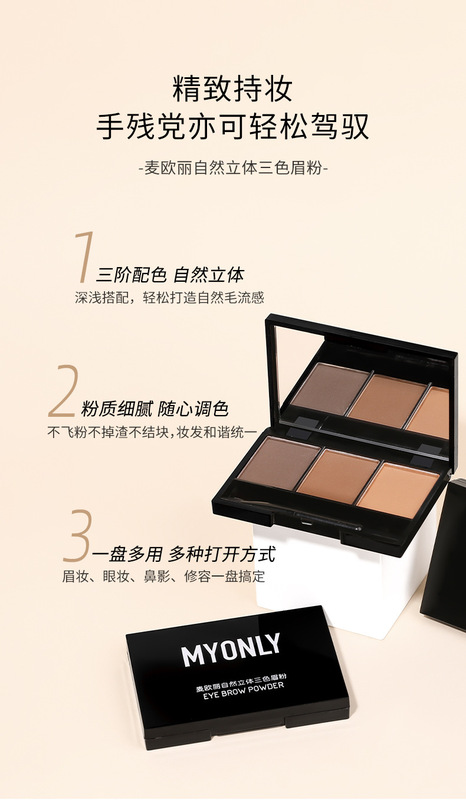 精致持妆
手残党亦可轻松驾驭
-麦欧丽自然立体三色眉粉-

1 三阶配色 自然立体
深浅搭配，轻松打造自然毛流感

2 粉质细腻 随心调色
不飞粉不掉渣不结块，妆发和谐统一

3 一盘多用 多种打开方式
眉妆、眼妆、鼻影、修容一盘搞定

MYONLY
麦欧丽自然立体三色眉粉
EYE BROW POWDER