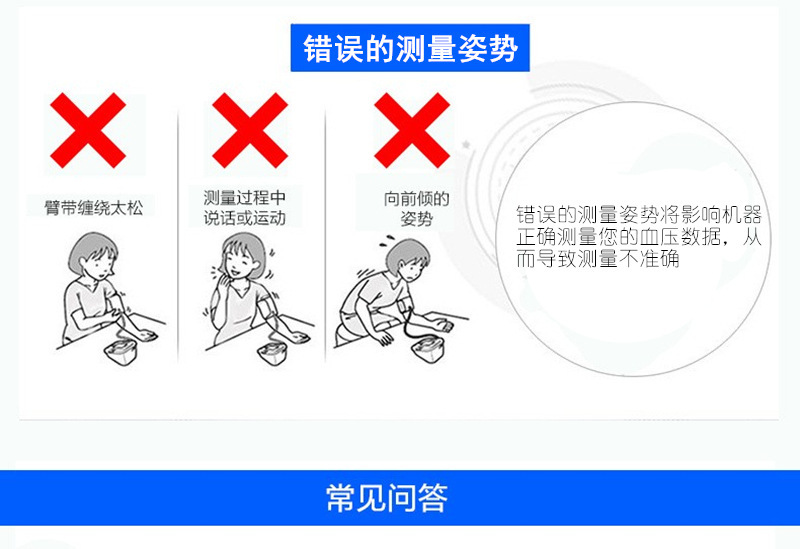 错误的测量姿势

臂带缠绕太松

测量过程中说话或运动

向前倾的姿势

错误的测量姿势将影响机器正确测量您的血压数据，从而导致测量不准确

常见问答