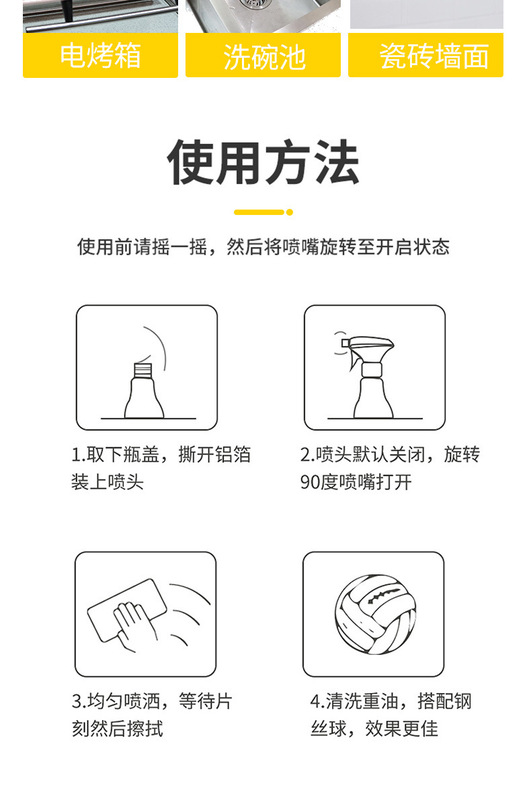 电烤箱

洗碗池

瓷砖墙面

使用方法

使用前请摇一摇，然后将喷嘴旋转至开启状态

1.取下瓶盖，撕开铝箔装上喷头

2.喷头默认关闭，旋转90度喷嘴打开

3.均匀喷洒，等待片刻然后擦拭

4.清洗重油，搭配钢丝球，效果更佳