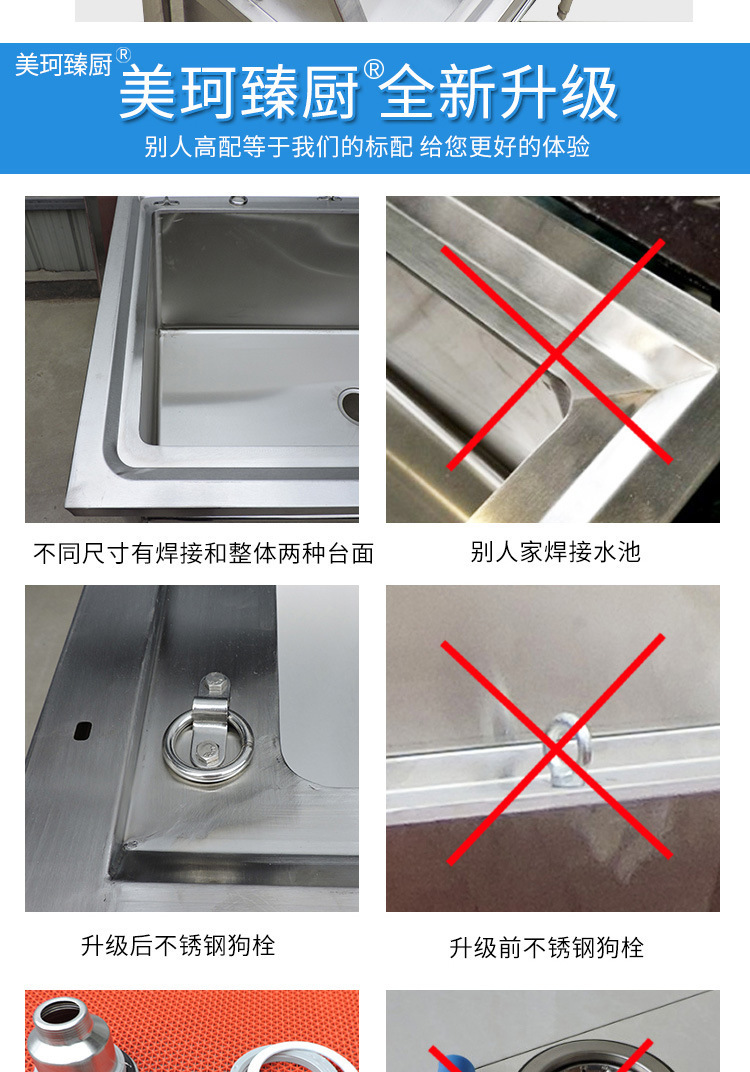 美珂臻厨®

美珂臻厨®全新升级

别人高配等于我们的标配 给您更好的体验

不同尺寸有焊接和整体两种台面

别人家焊接水池

升级后不锈钢狗栓

升级前不锈钢狗栓