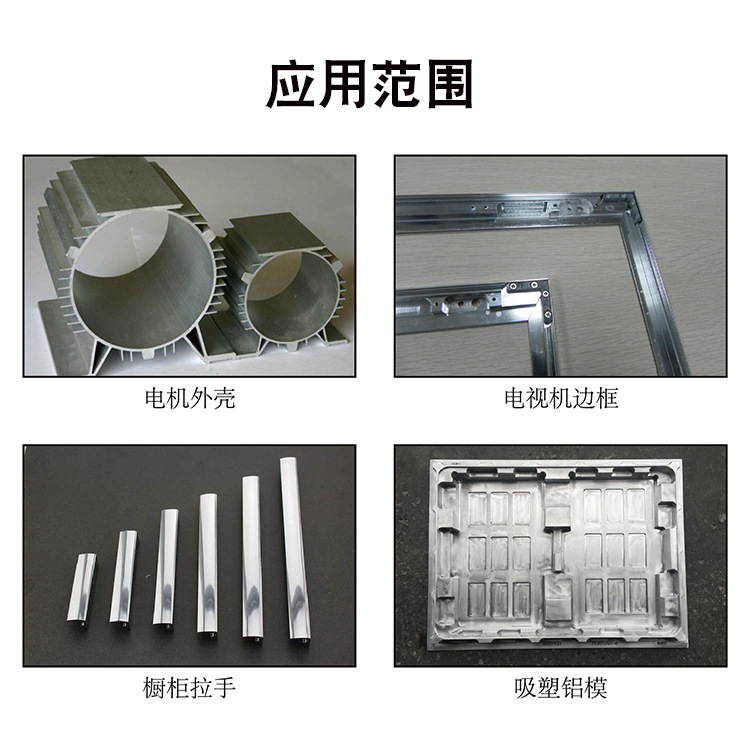 应用范围

电机外壳

电视机边框

橱柜拉手

吸塑铝模