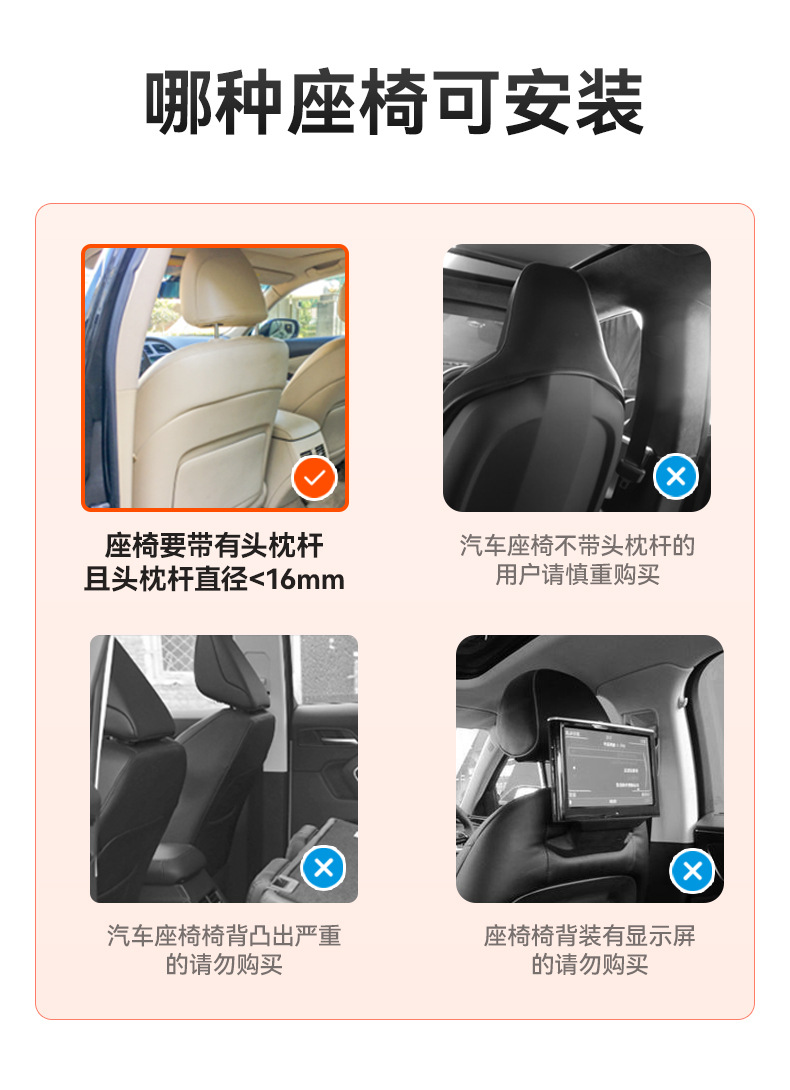 哪种座椅可安装

座椅要带有头枕杆
且头枕杆直径<16mm

汽车座椅不带头枕杆的
用户请慎重购买

汽车座椅椅背凸出严重
的请勿购买

座椅椅背装有显示屏
的请勿购买