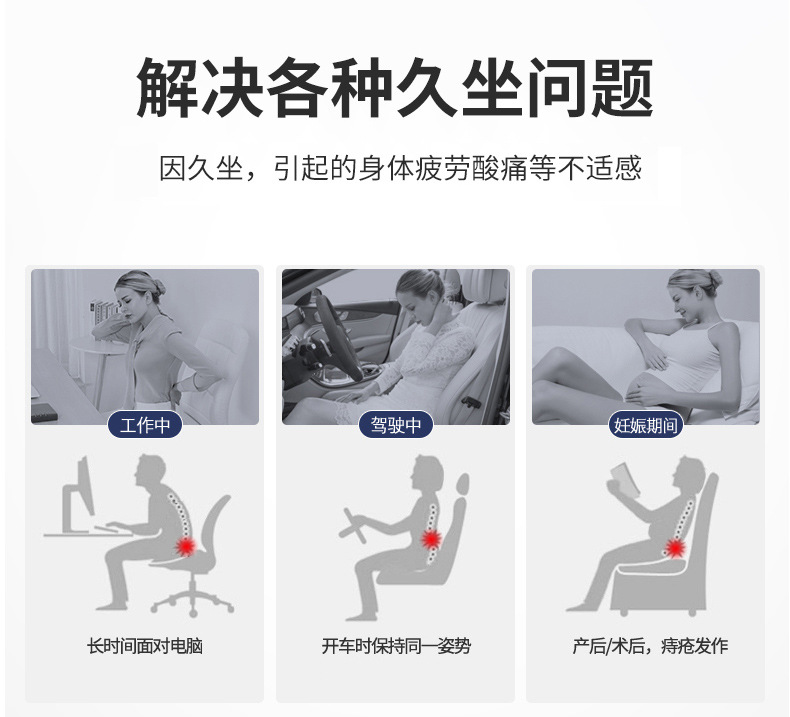 解决各种久坐问题

因久坐，引起的身体疲劳酸痛等不适感

工作中

长时间面对电脑

驾驶中

开车时保持同一姿势

妊娠期间

产后/术后，痔疮发作