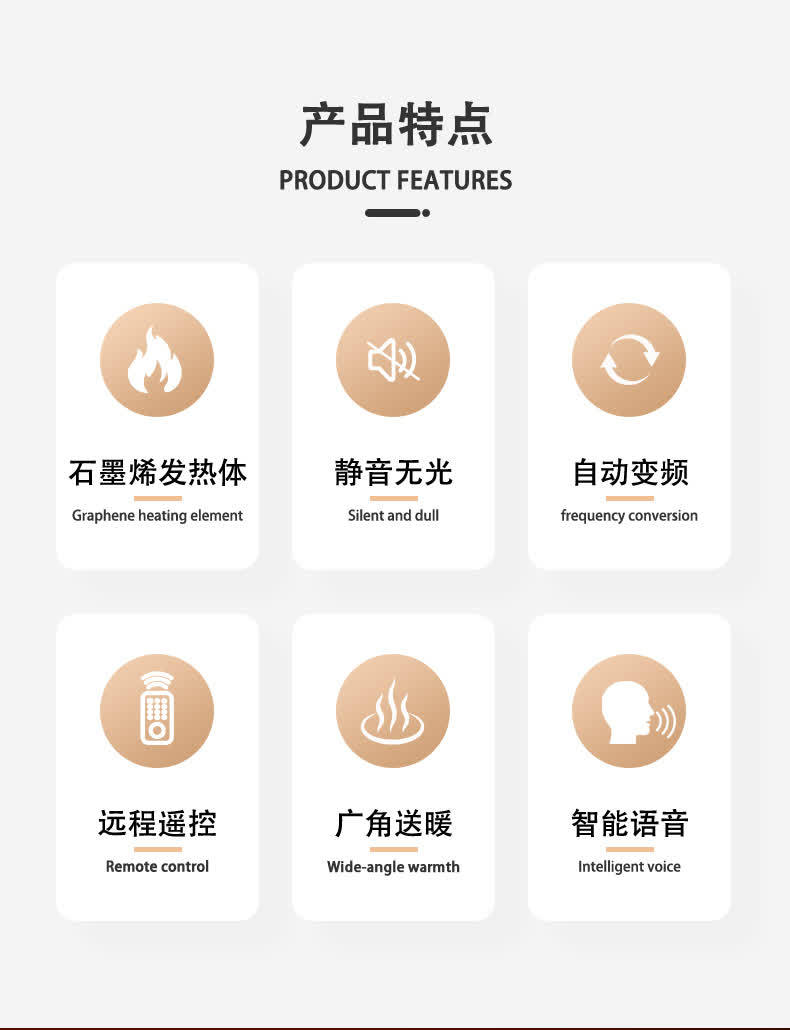 产品特点
PRODUCT FEATURES

石墨烯发热体
Graphene heating element

静音无光
Silent and dull

自动变频
frequency conversion

远程遥控
Remote control

广角送暖
Wide-angle warmth

智能语音
Intelligent voice