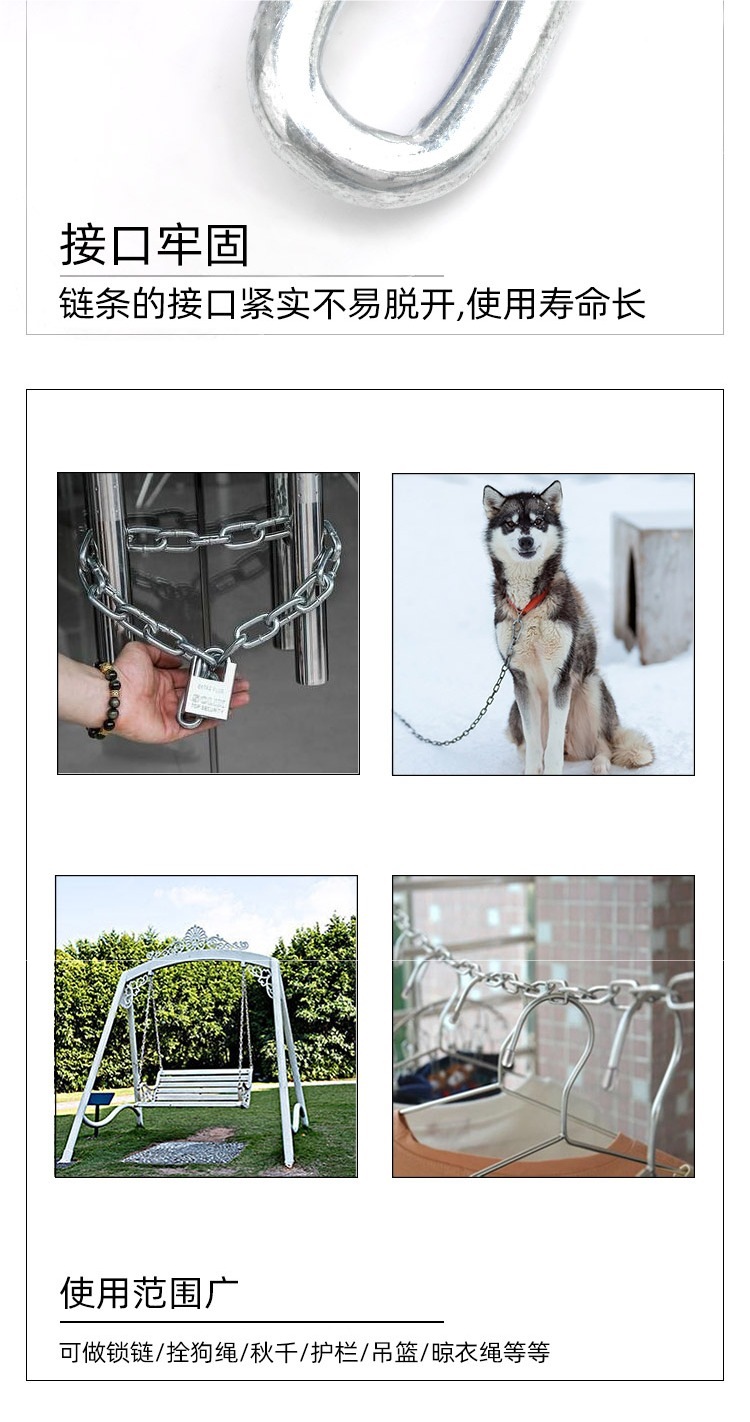 接口牢固

链条的接口紧实不易脱开,使用寿命长

使用范围广

可做锁链/拴狗绳/秋千/护栏/吊篮/晾衣绳等等