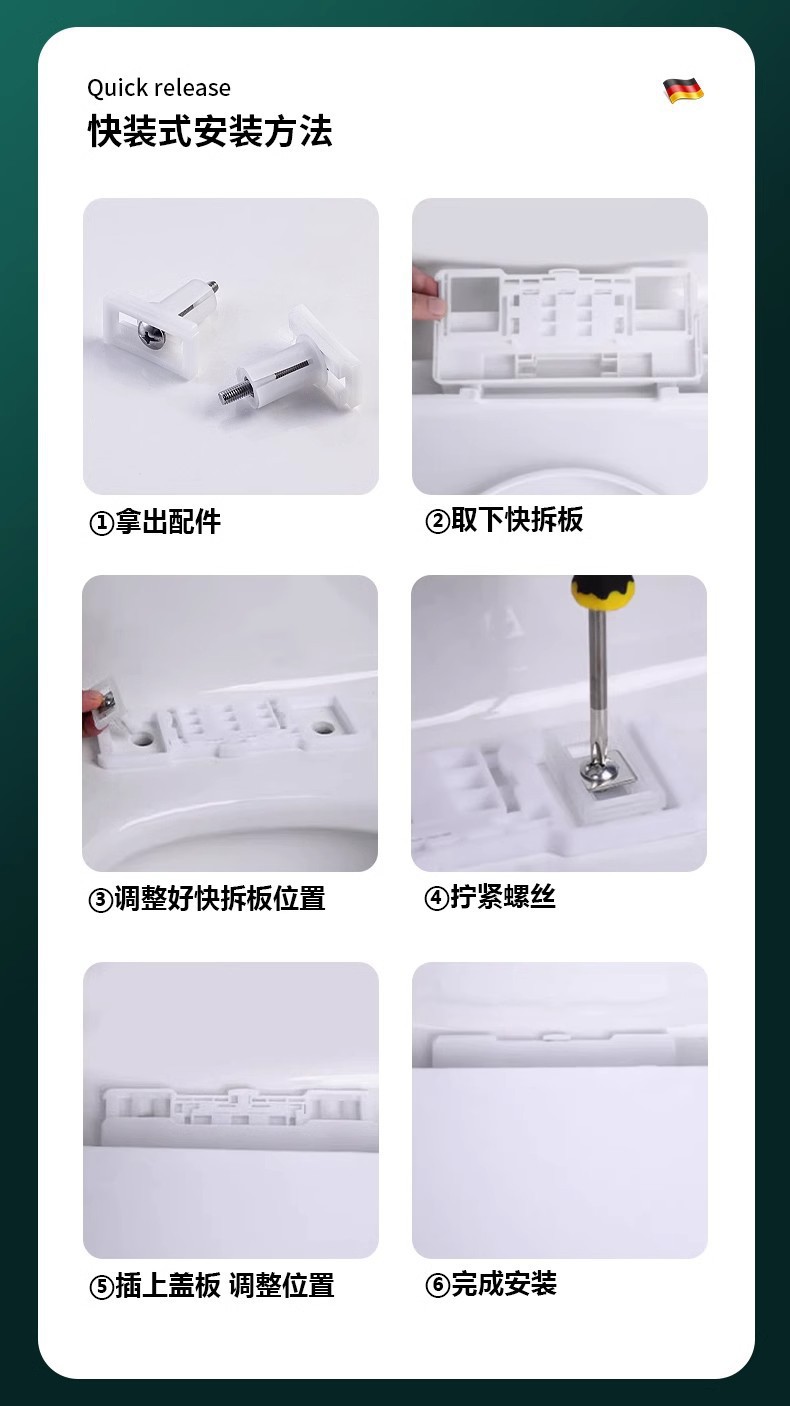 Quick release
快装式安装方法

①拿出配件

②取下快拆板

③调整好快拆板位置

④拧紧螺丝

⑤插上盖板 调整位置

⑥完成安装