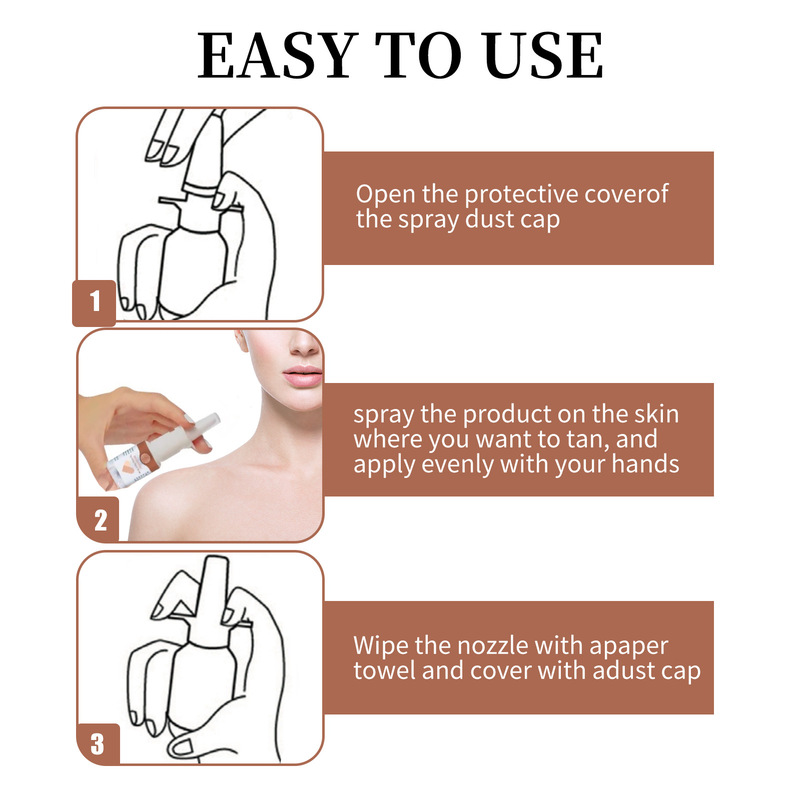 EASY TO USE

1

Open the protective coverof the spray dust cap

2

spray the product on the skin where you want to tan, and apply evenly with your hands

3

Wipe the nozzle with apaper towel and cover with adust cap