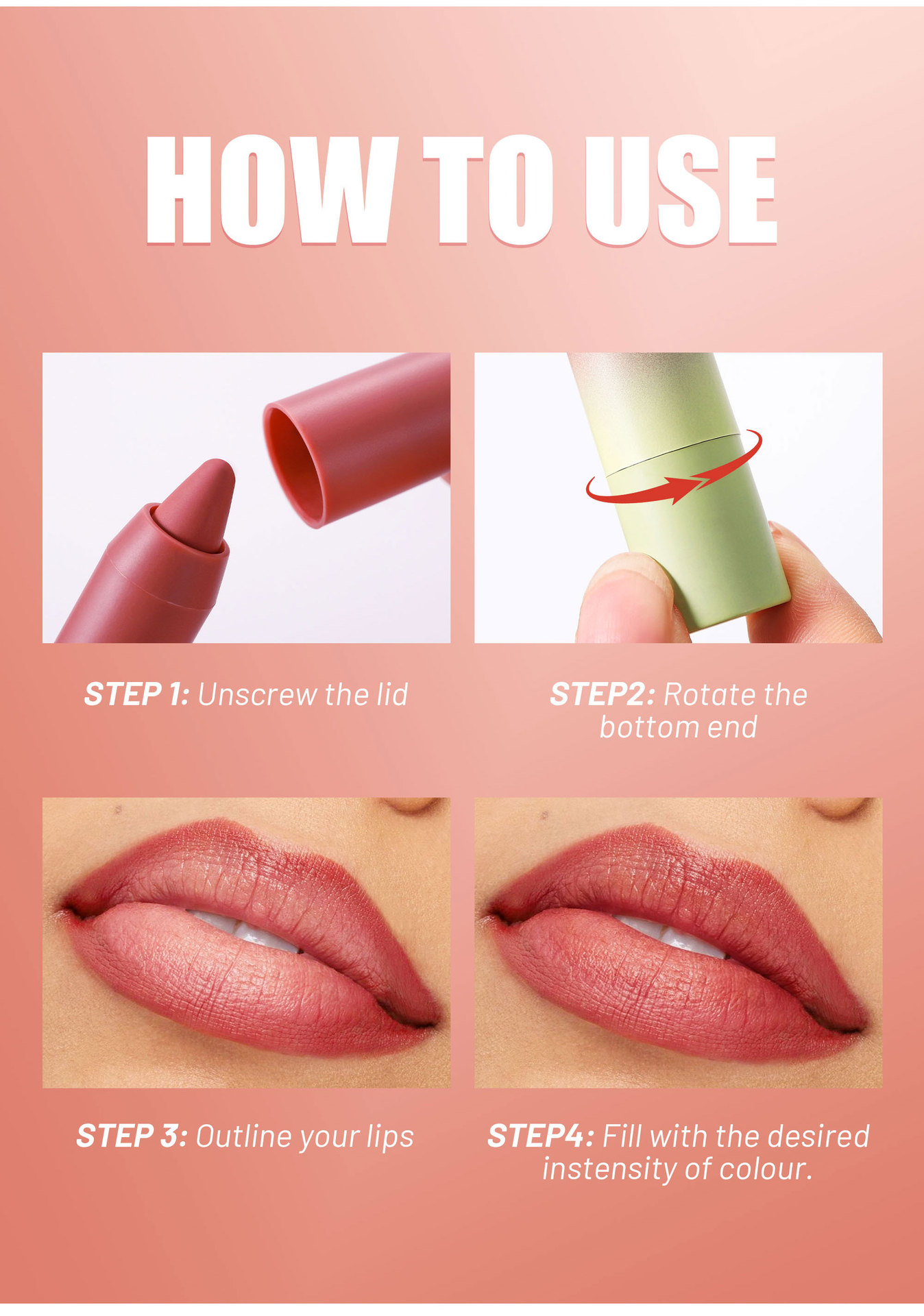 HOW TO USE

STEP 1: Unscrew the lid

STEP2: Rotate the bottom end

STEP 3: Outline your lips

STEP4: Fill with the desired instensity of colour.