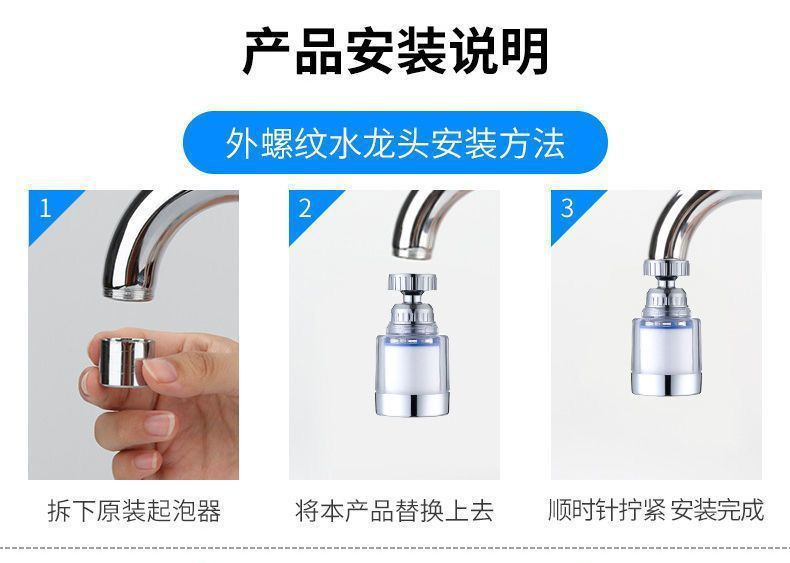 产品安装说明

外螺纹水龙头安装方法

1

拆下原装起泡器

2

将本产品替换上去

3

顺时针拧紧 安装完成