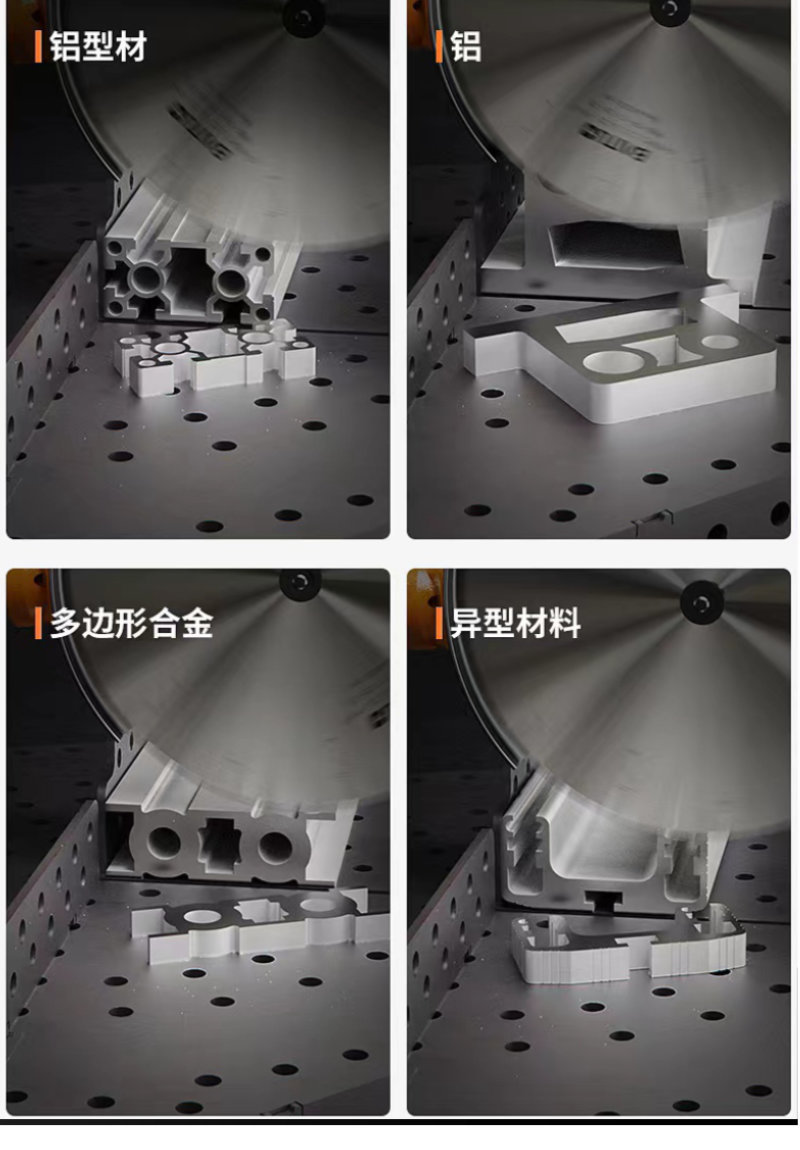 铝型材

铝

多边形合金

异型材料