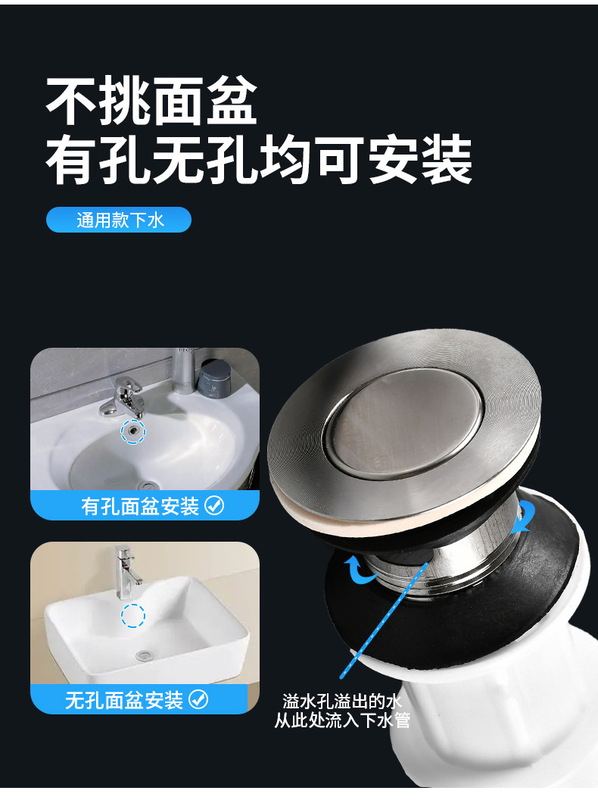 不挑面盆
有孔无孔均可安装

通用款下水

有孔面盆安装

无孔面盆安装

溢水孔溢出的水
从此处流入下水管