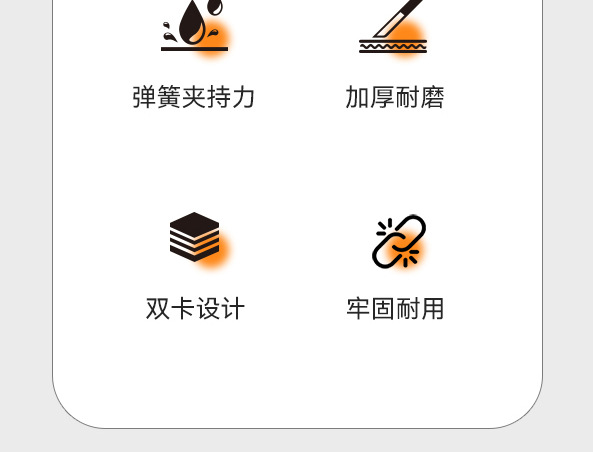 弹簧夹持力

加厚耐磨

双卡设计

牢固耐用