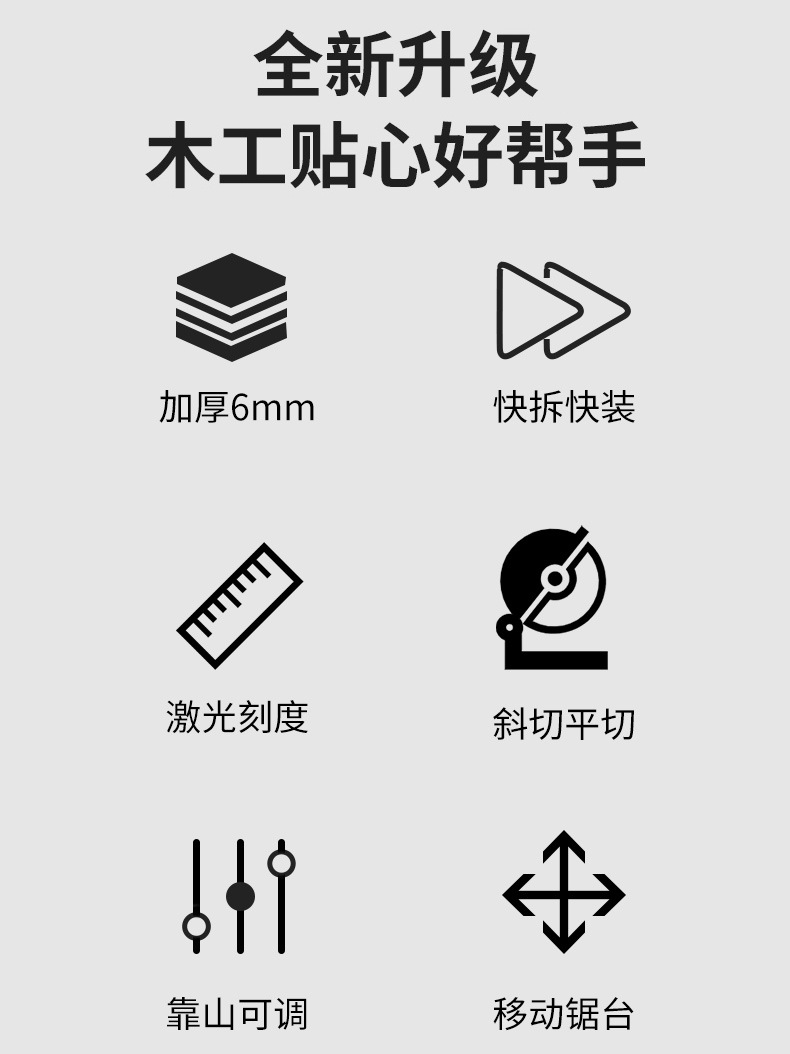 全新升级
木工贴心好帮手

加厚6mm

快拆快装

激光刻度

斜切平切

靠山可调

移动锯台