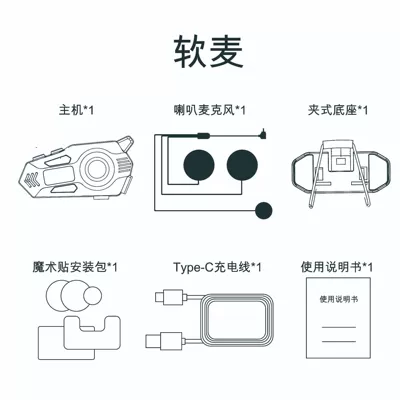 软麦

主机*1

喇叭麦克风*1

夹式底座*1

魔术贴安装包*1

Type-C充电线*1

使用说明书*1

使用说明书